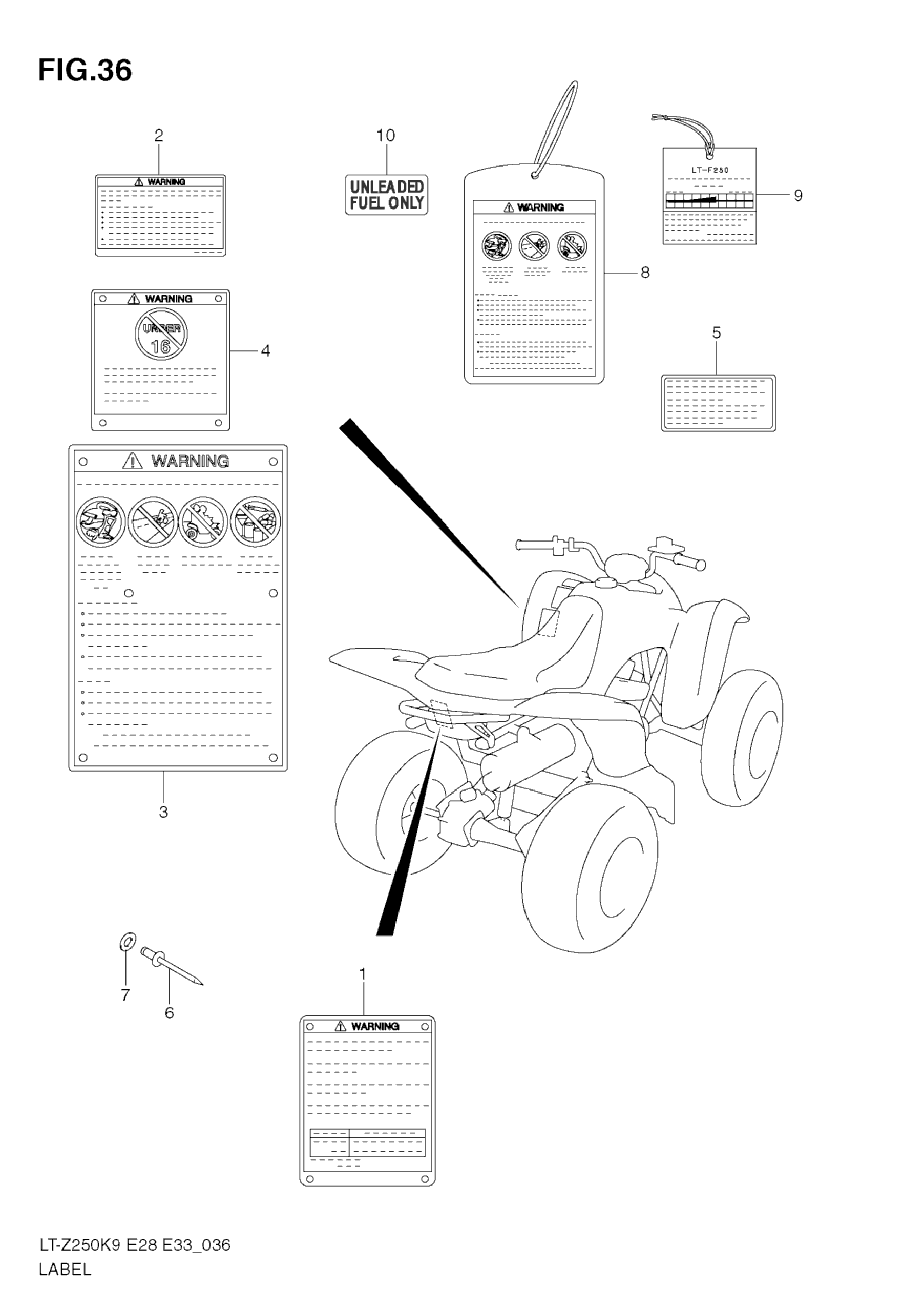 FIG.36

2

WARNING

10

UNLEADED FUEL ONLY

WARNING

8

LT-F250

9

WARNING

UNDER 16

4

5

WARNING

3

7

6

1

WARNING

LT-Z250K9 E28 E33_036
LABEL