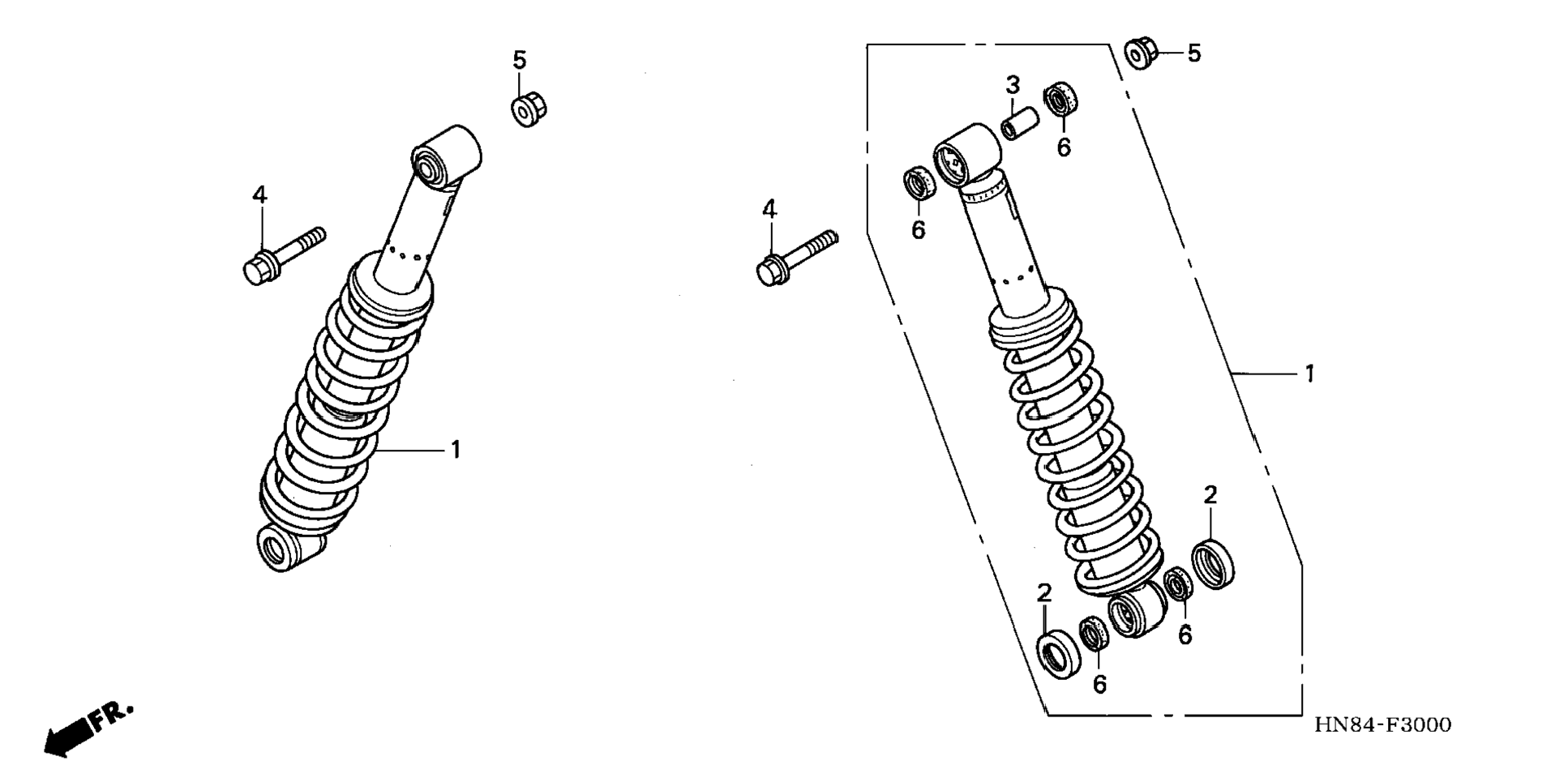 5
4
1
FR.
5
3
6
6
4
1
2
2
6
6
HN84-F3000