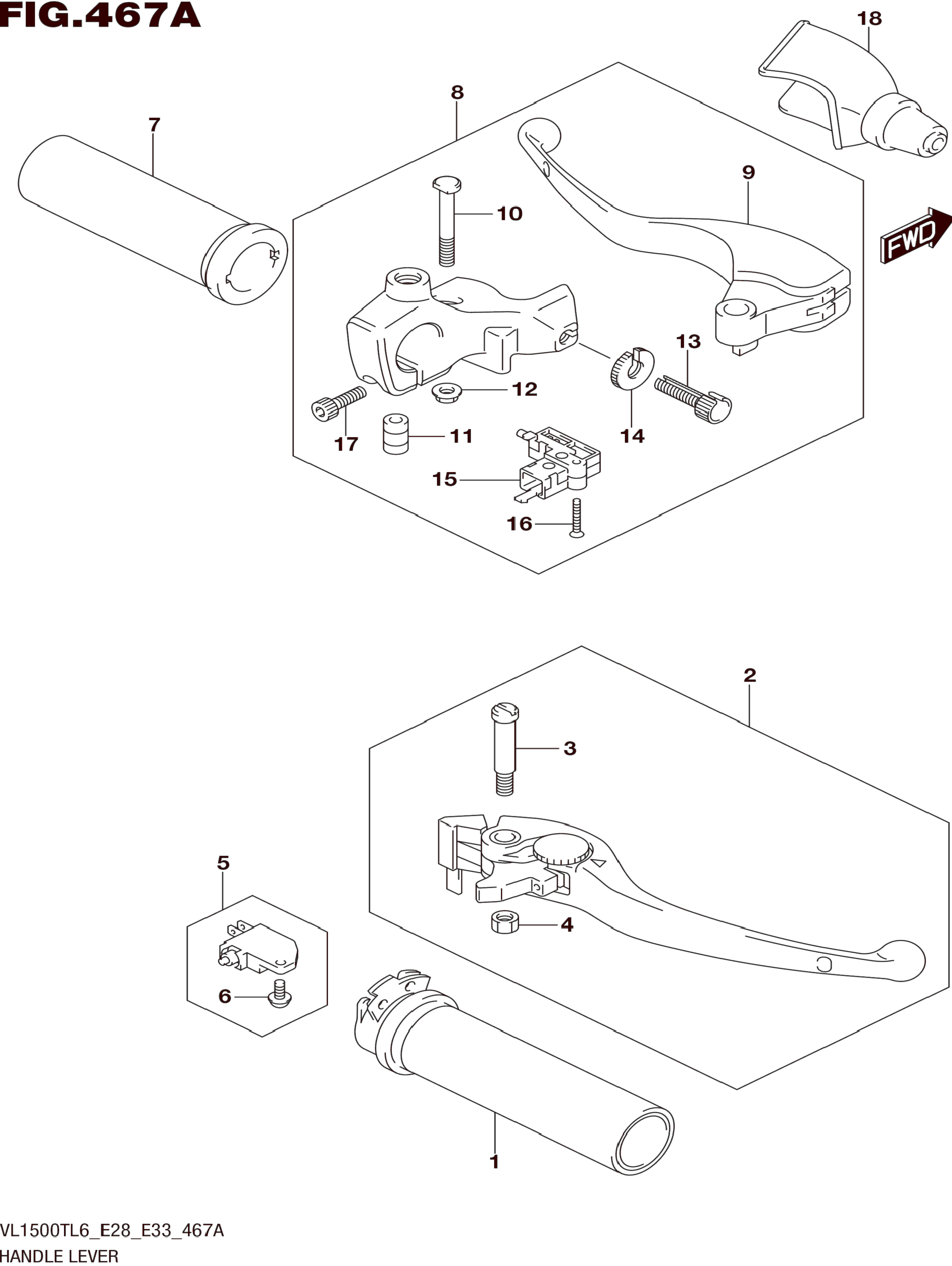 FIG.467A

18

8

7

9

10

FWD

13

12

14

17

11

15

16

2

3

5

4

6

1

VL1500TL6_E28_E33_467A
HANDLE LEVER