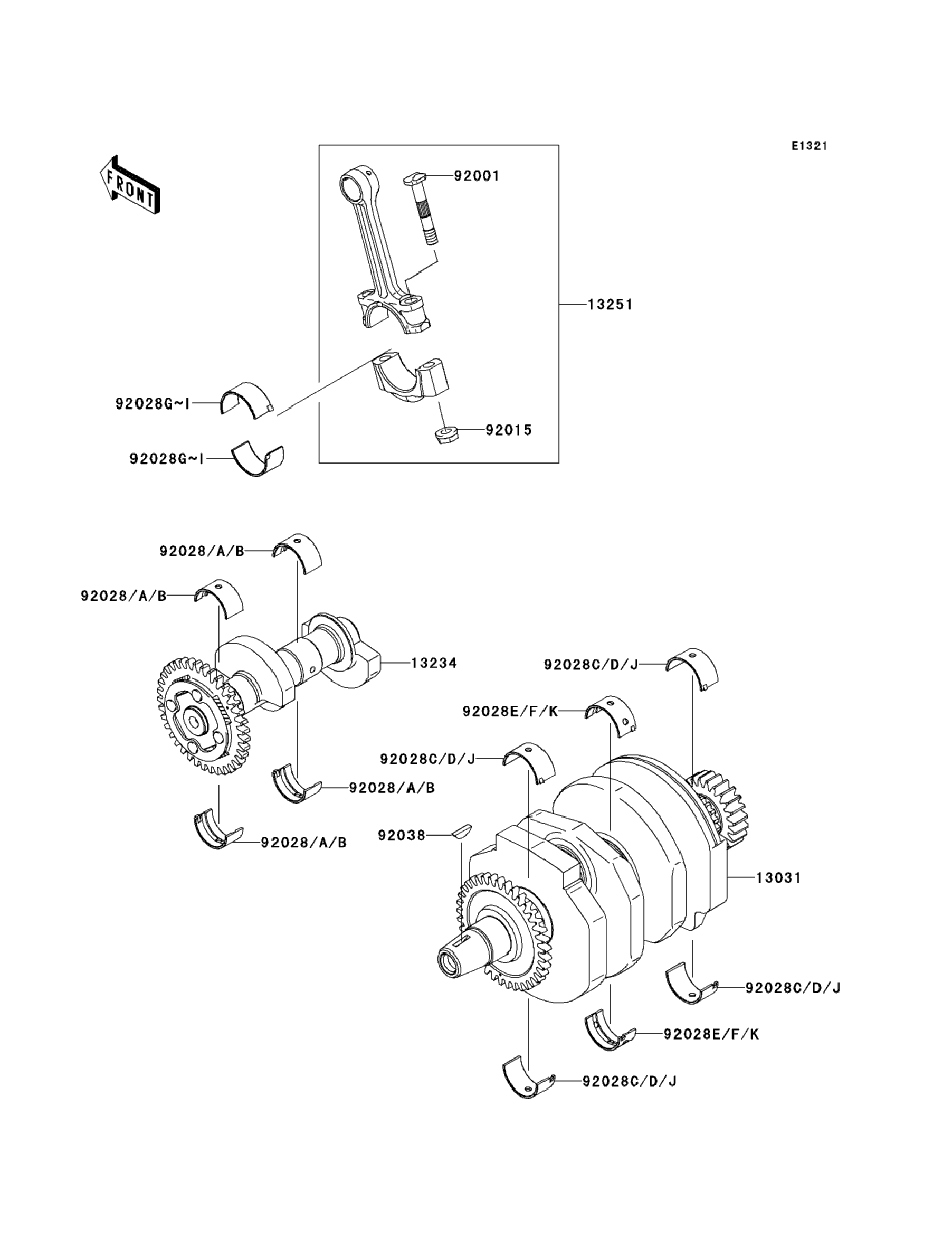 E1321

FRONT

92001

13251

92028G~I

92015

92028G~I

92028/A/B

92028/A/B

13234

92028C/D/J

92028E/F/K

92028C/D/J

92028/A/B

92038

92028/A/B

13031

92028C/D/J

92028E/F/K

92028C/D/J