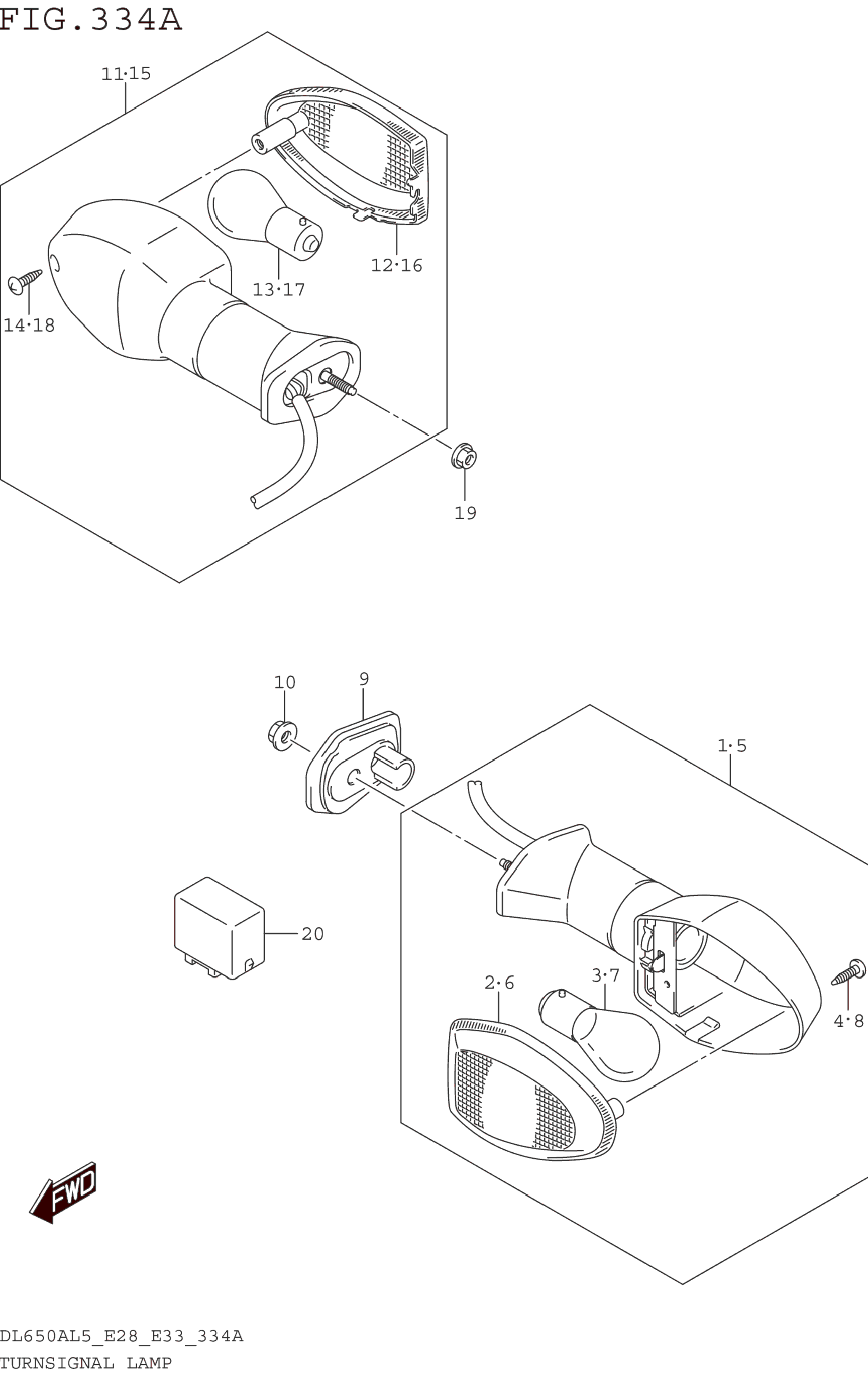 FIG.334A

11·15

12·16

13·17

14·18

19

10

9

1·5

20

2·6

3·7

4·8

FWD

DL650AL5_E28_E33_334A

TURNSIGNAL LAMP