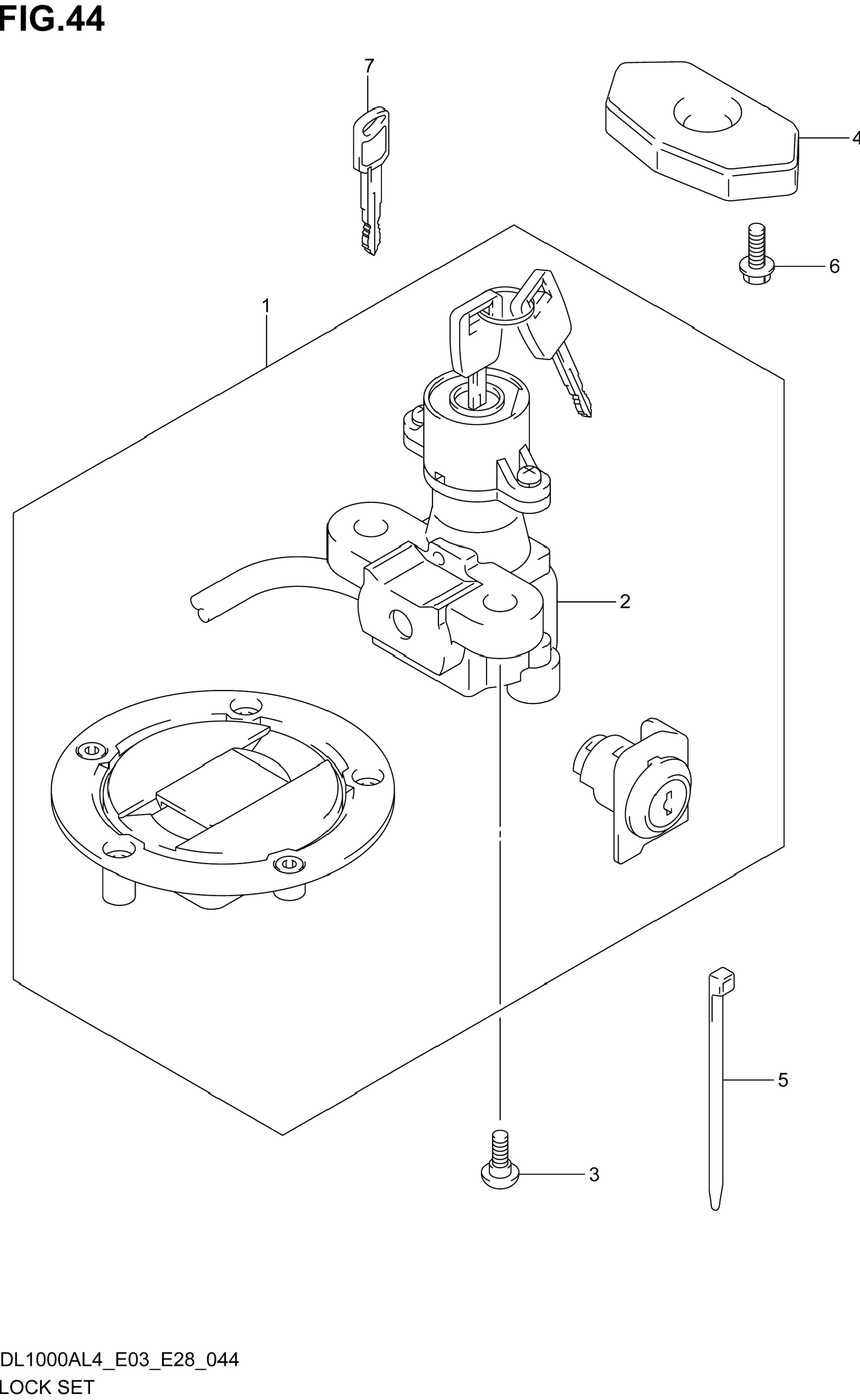 FIG.44

7

4

6

1

2

5

3

DL1000AL4_E03_E28_044
LOCK SET