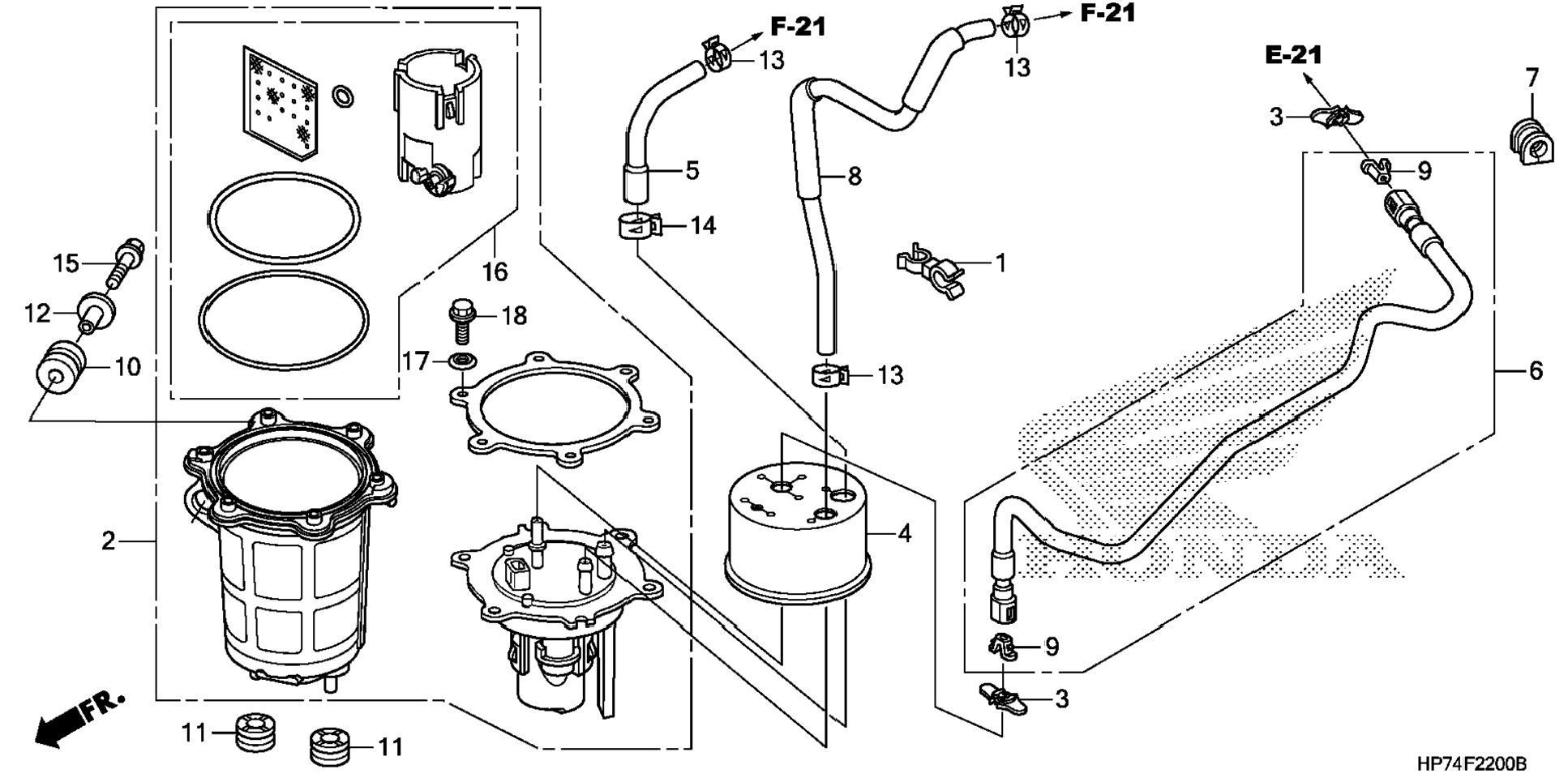 F-21
13
F-21
13
E-21
7
3
9
5
8
14
1
15
16
12
18
10
17
13
6
2
4
9
3
FR.
11
11
HP74F2200B