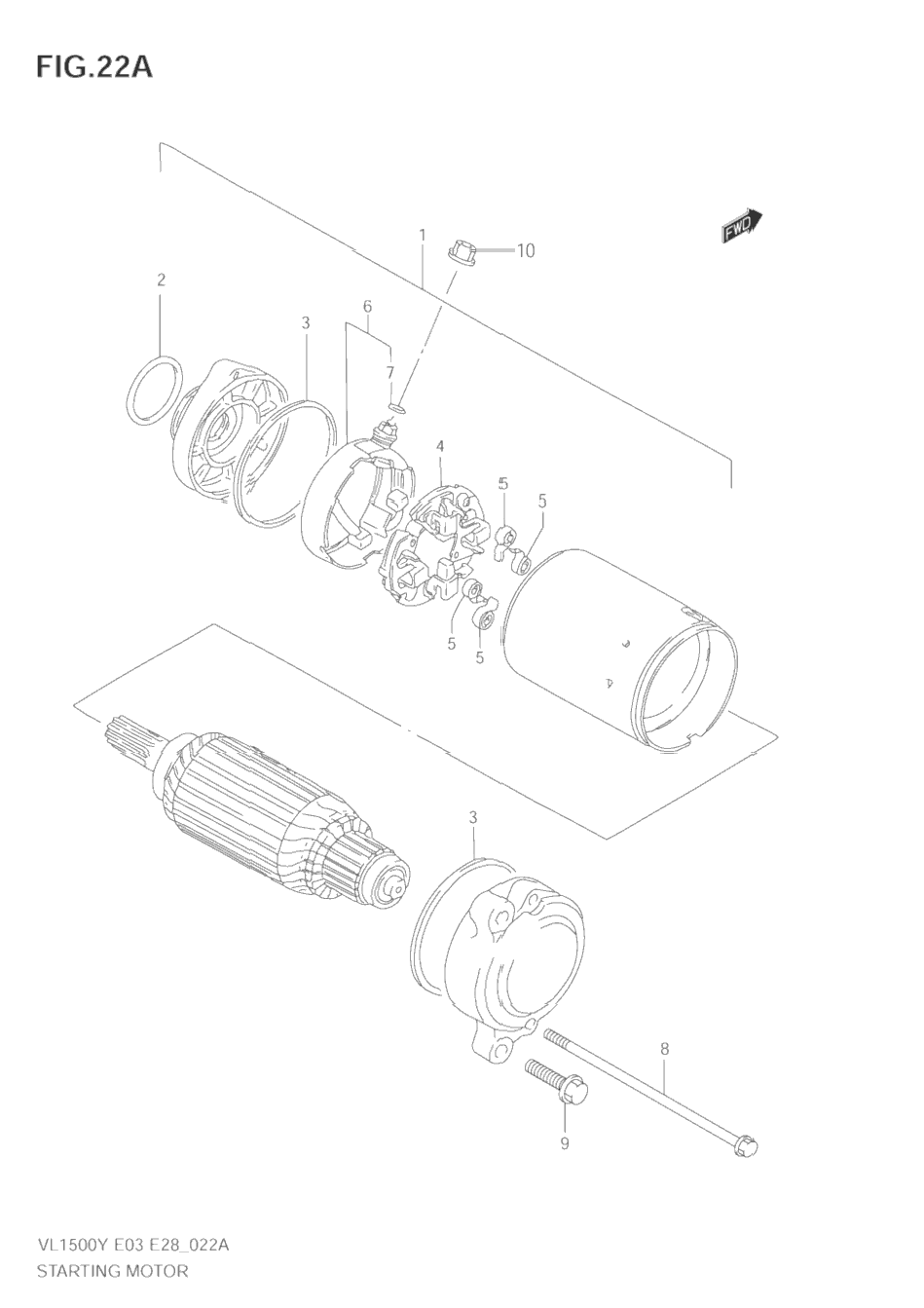 FIG.22A

FWD

1

10

2

3

6

7

4

5

5

5

5

3

8

9

VL1500Y E03 E28_022A
STARTING MOTOR