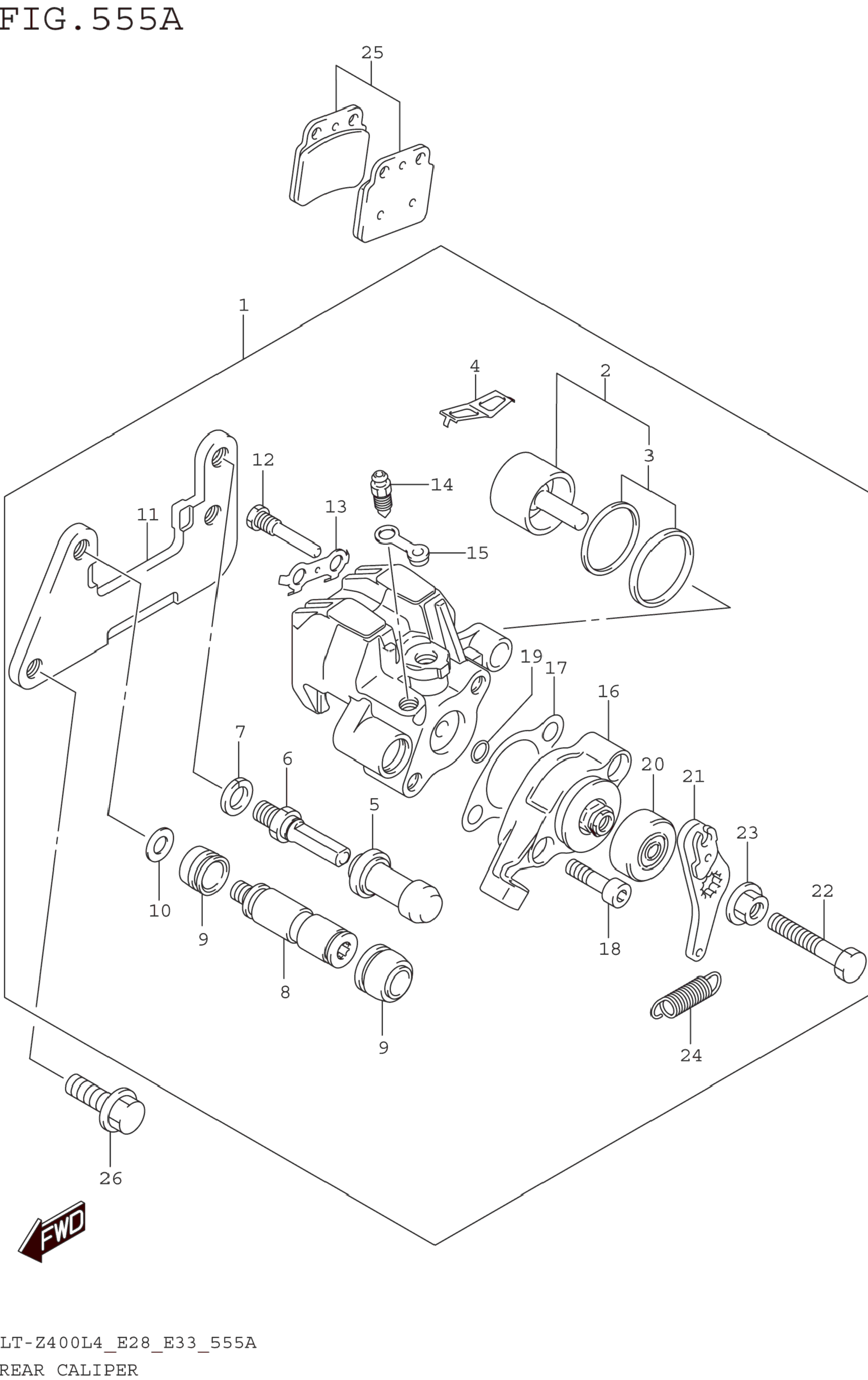 FIG.555A

25

1

4

2

3

12

14

11

13

15

19

17

16

7

6

20

21

5

23

22

10

9

8

18

9

24

26

FWD

LT-Z400L4_E28_E33_555A
REAR CALIPER