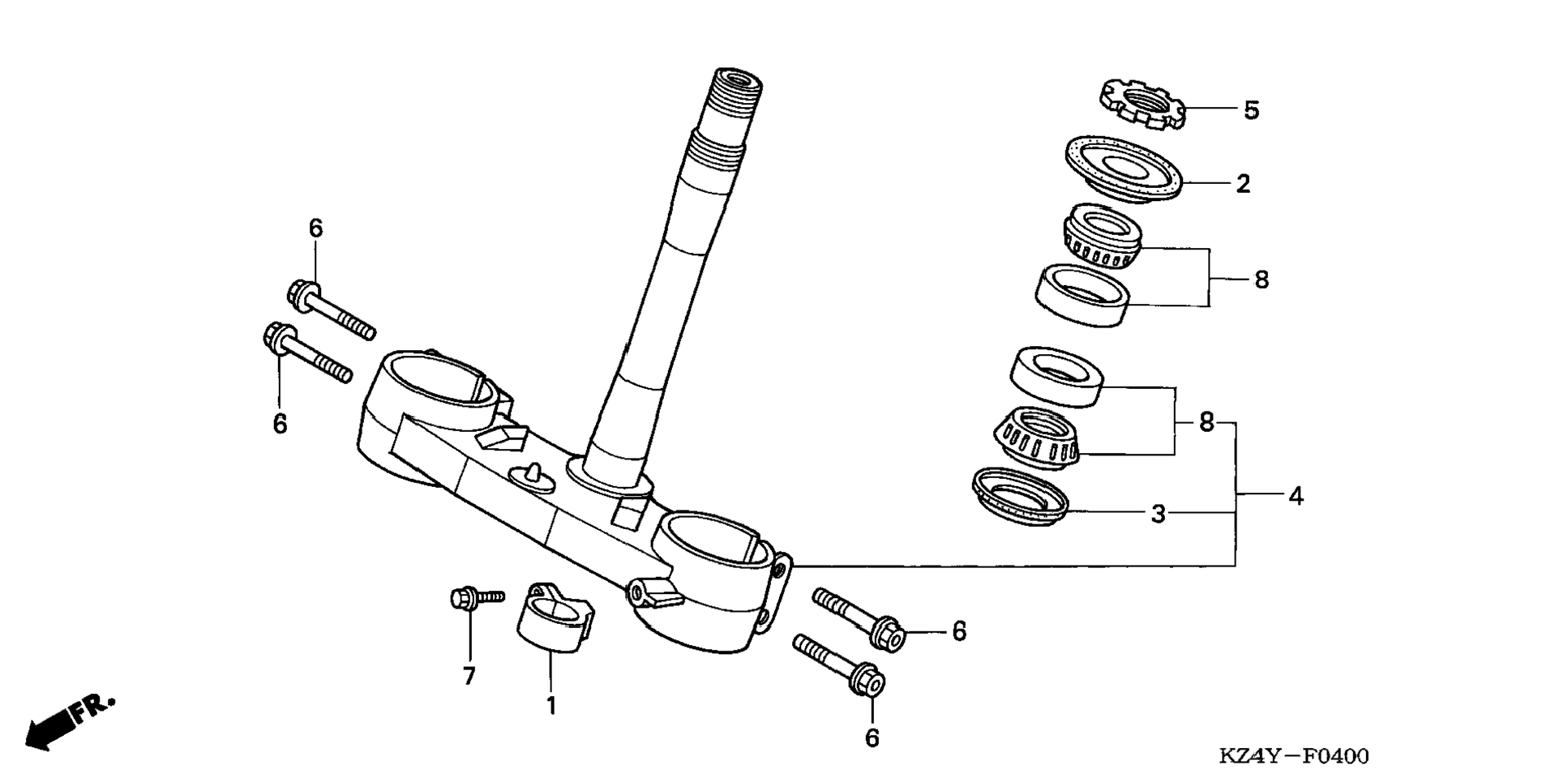 5
2
6
8
6
8
4
3
6
7
1
6
FR.
KZ4Y—F0400