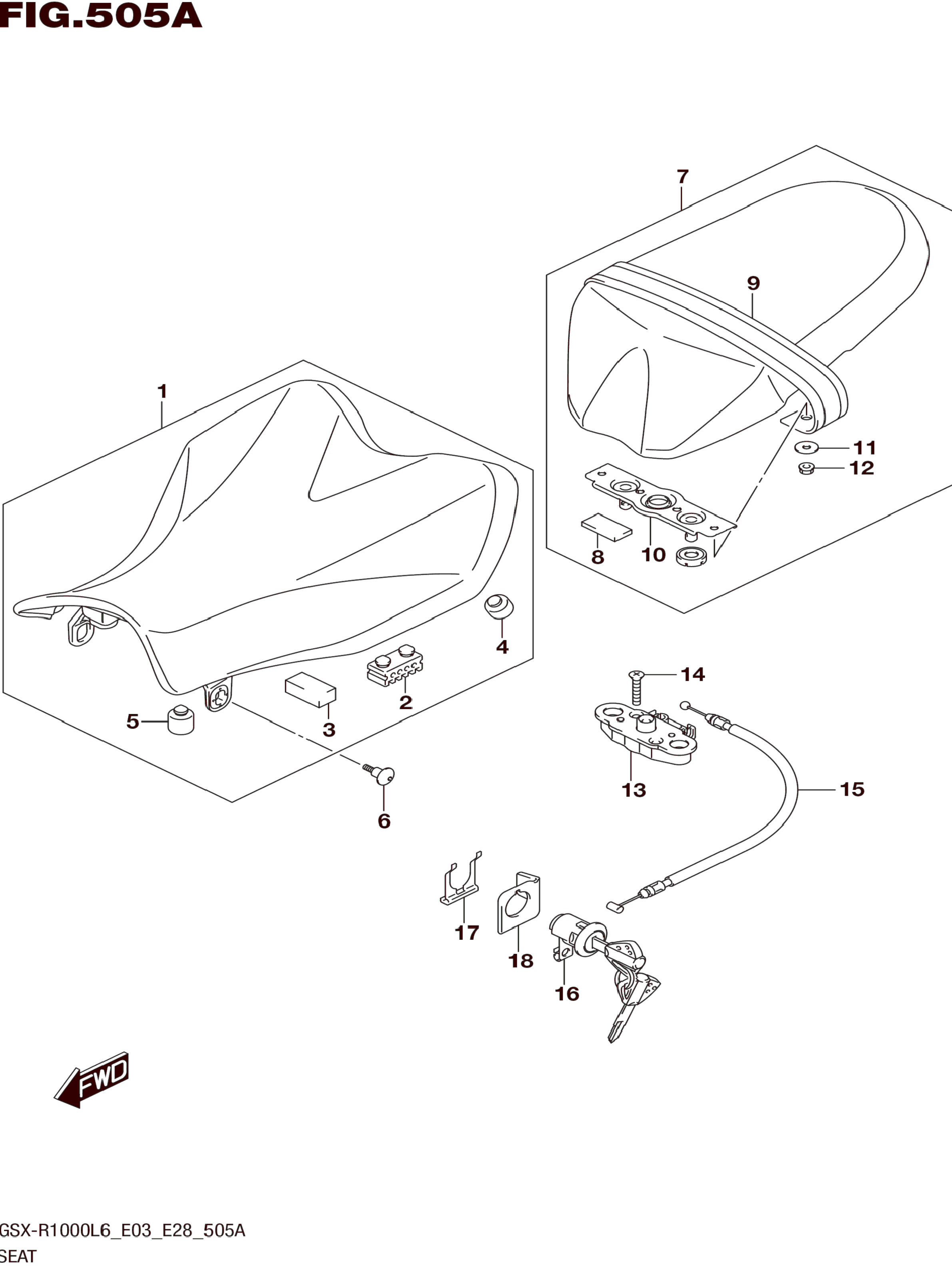 FIG.505A

7

9

1

11

12

8

10

4

14

2

5

3

13

15

6

17

18

16

FWD

GSX-R1000L6_E03_E28_505A
SEAT