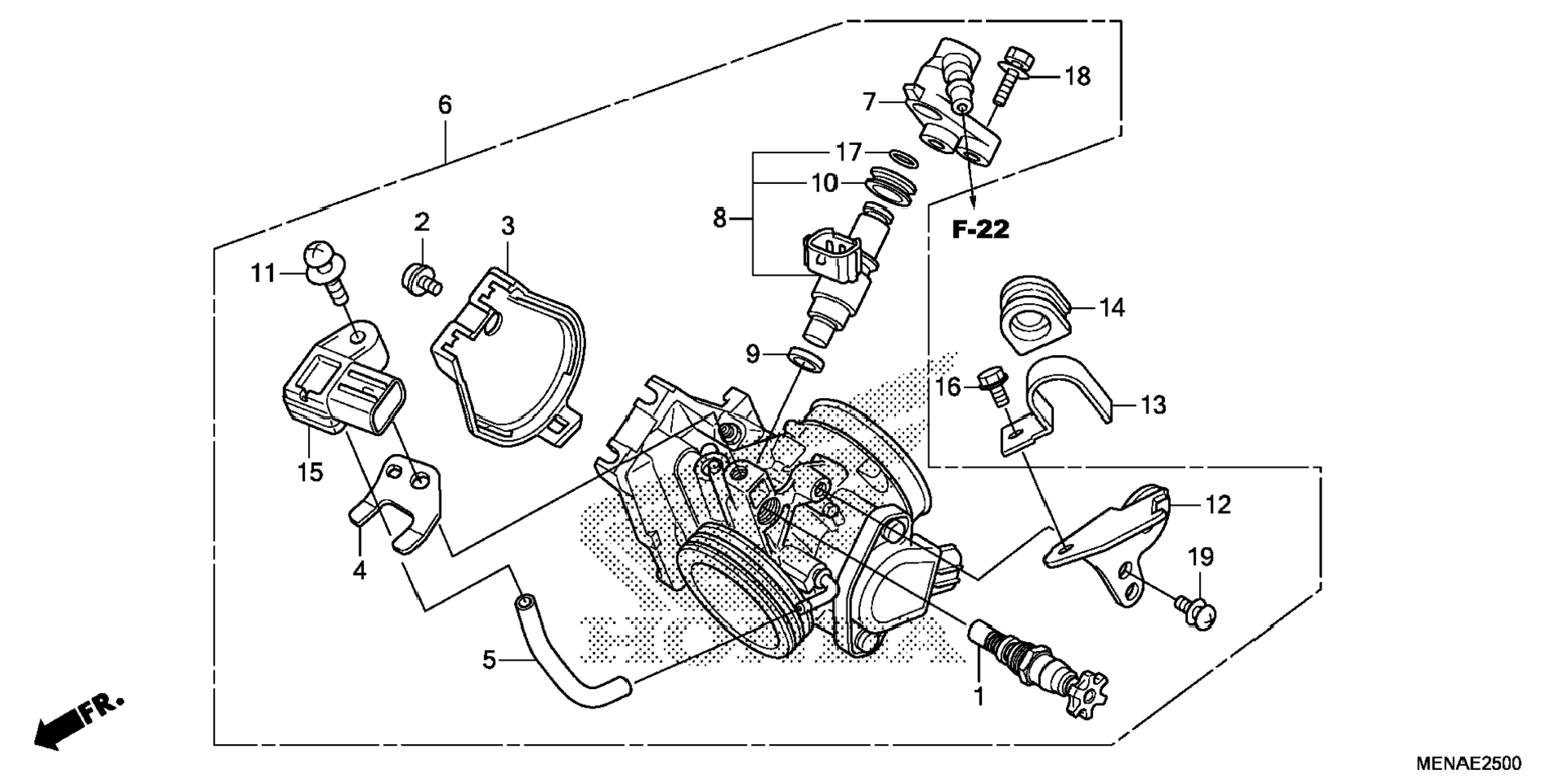 6
7
18
17
10
8
F-22
2
3
11
14
9
16
13
15
12
4
19
5
1
FR.
MENAE2500