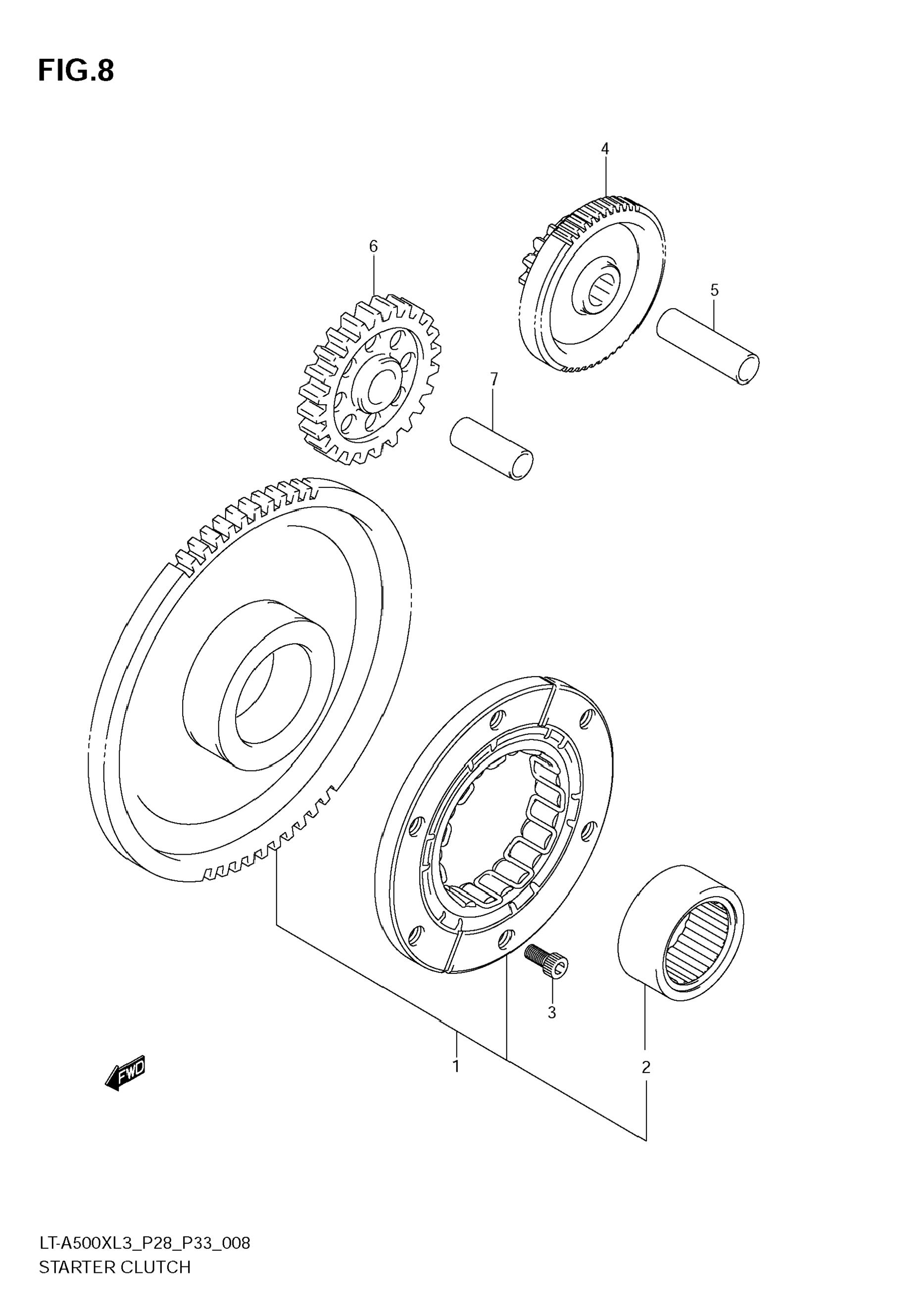 FIG.8

4

6

5

7

3

1

2

FWD

LT-A500XL3_P28_P33_008
STARTER CLUTCH