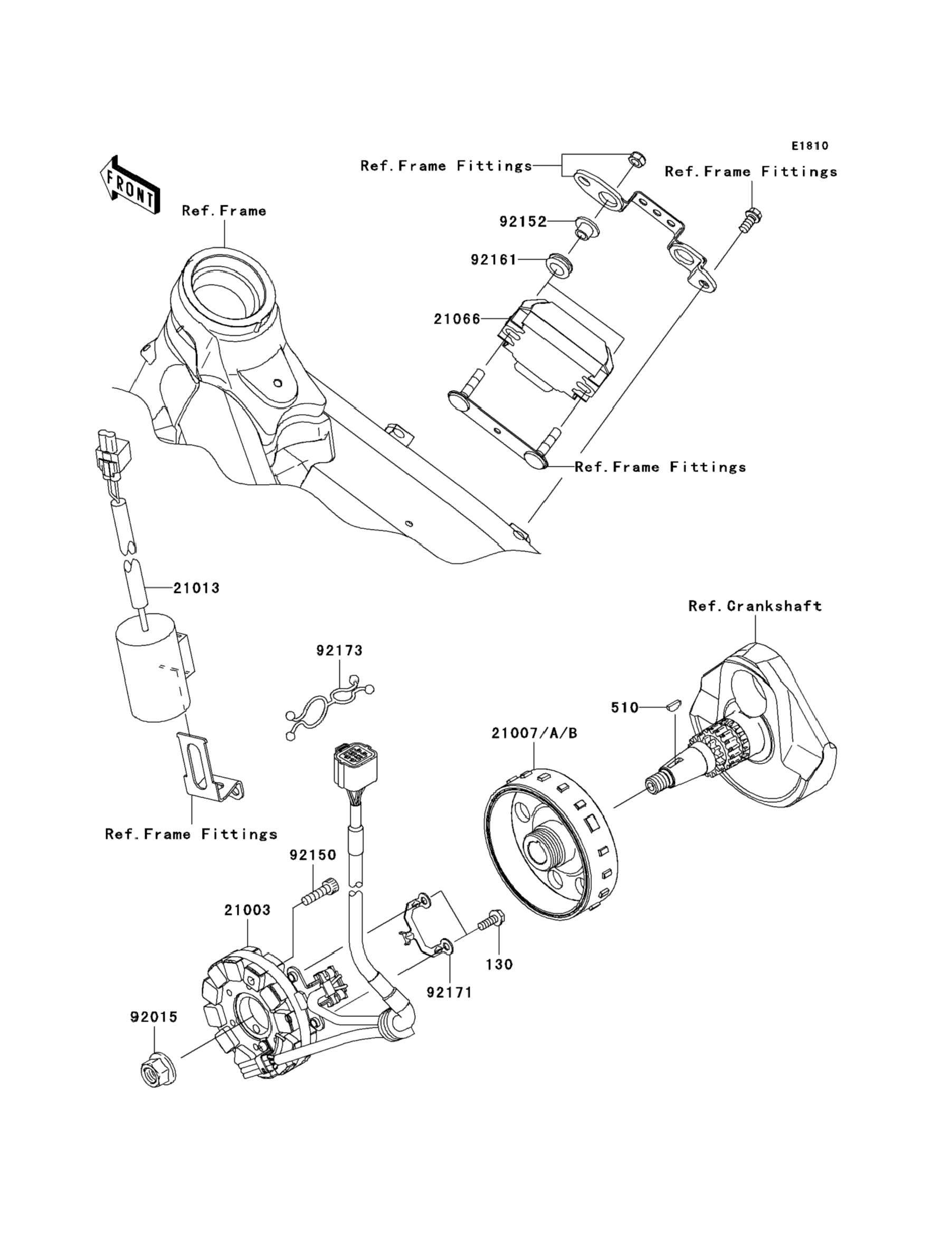 E1810

FRONT

Ref.Frame Fittings

Ref.Frame Fittings

Ref.Frame

92152

92161

21066

Ref.Frame Fittings

21013

Ref.Crankshaft

92173

510

21007/A/B

Ref.Frame Fittings

92150

21003

130

92171

92015