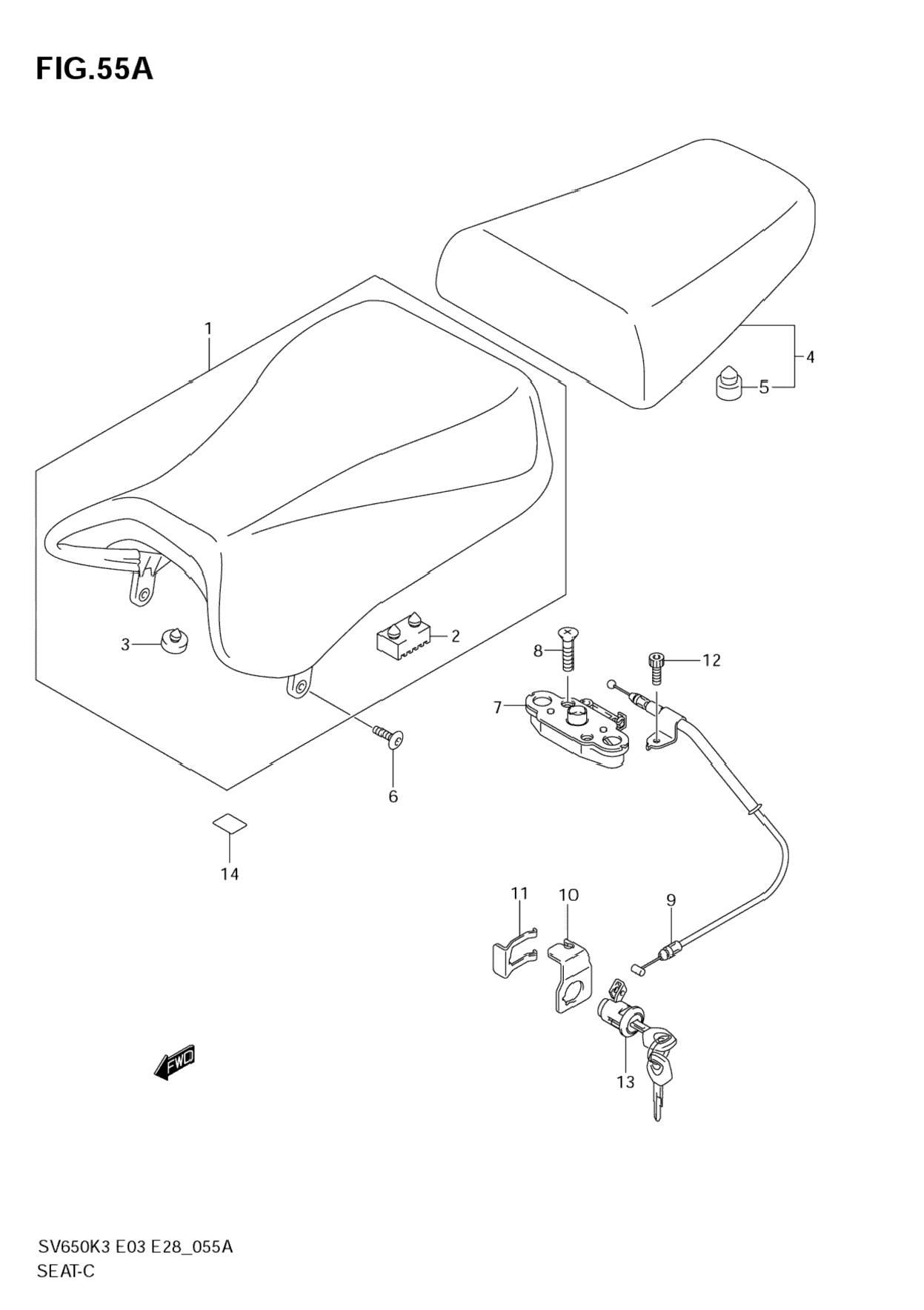 FIG.55A

1

4

5

3

2

8

12

7

6

14

11

10

9

13

FWD

SV650K3 E03 E28_055A
SEAT-C