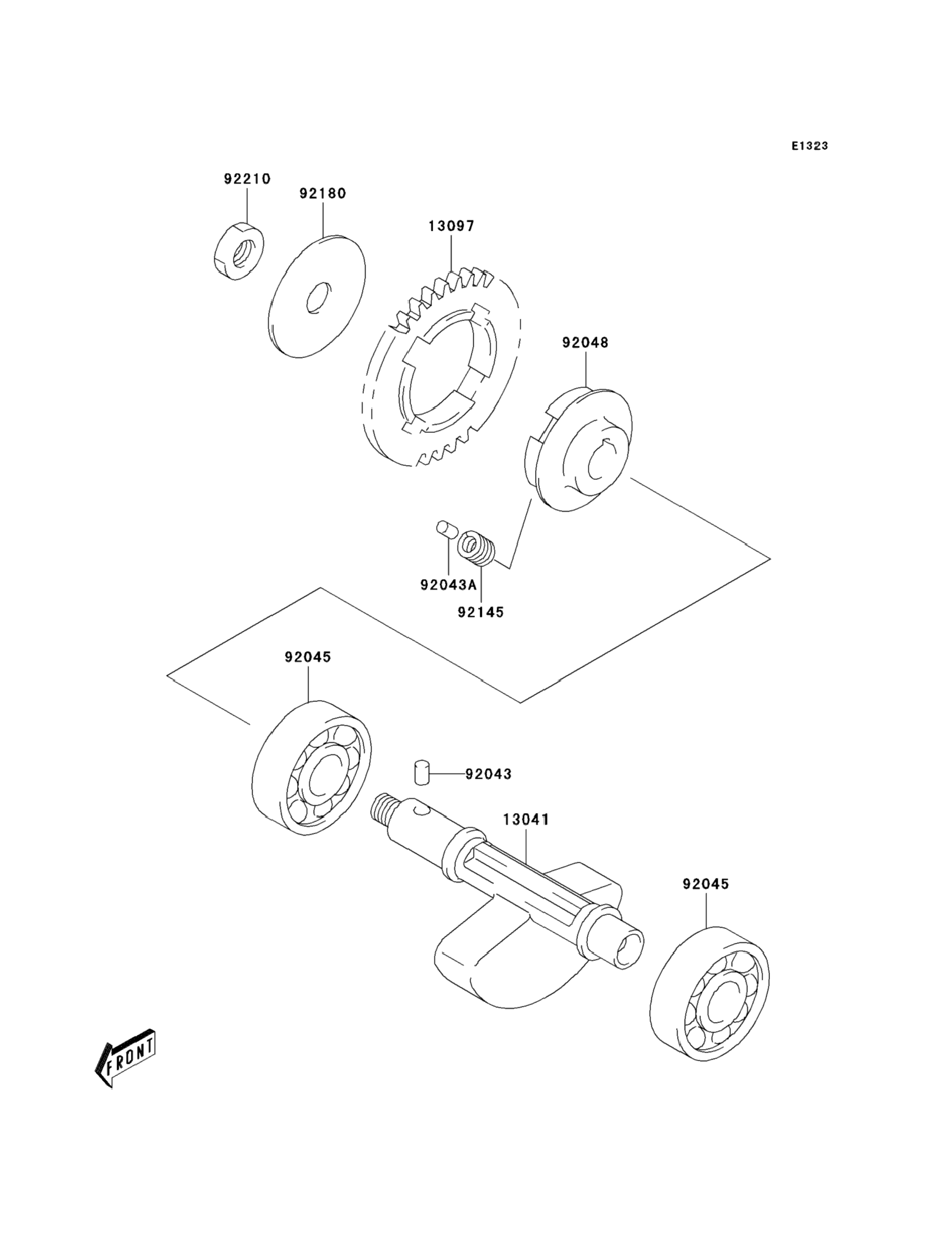 E1323

92210
92180
13097
92048
92043A
92145
92045
92043
13041
92045
FRONT