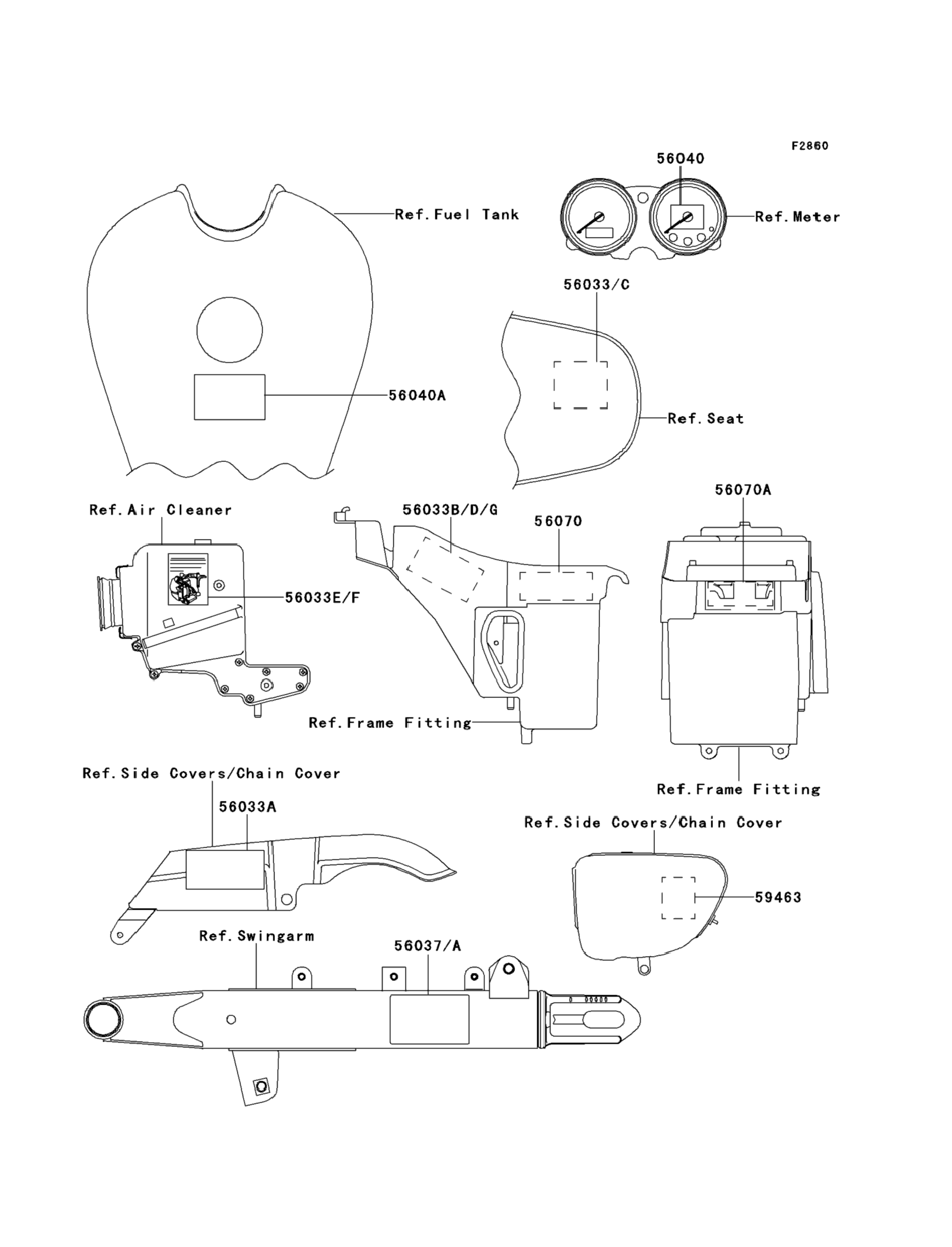 F2860

56040

Ref.Fuel Tank

Ref.Meter

56033/C

56040A

Ref.Seat

56070A

Ref.Air Cleaner

56033B/D/G

56070

56033E/F

Ref.Frame Fitting

Ref.Side Covers/Chain Cover

Ref.Frame Fitting

56033A

Ref.Side Covers/Chain Cover

59463

Ref.Swingarm

56037/A