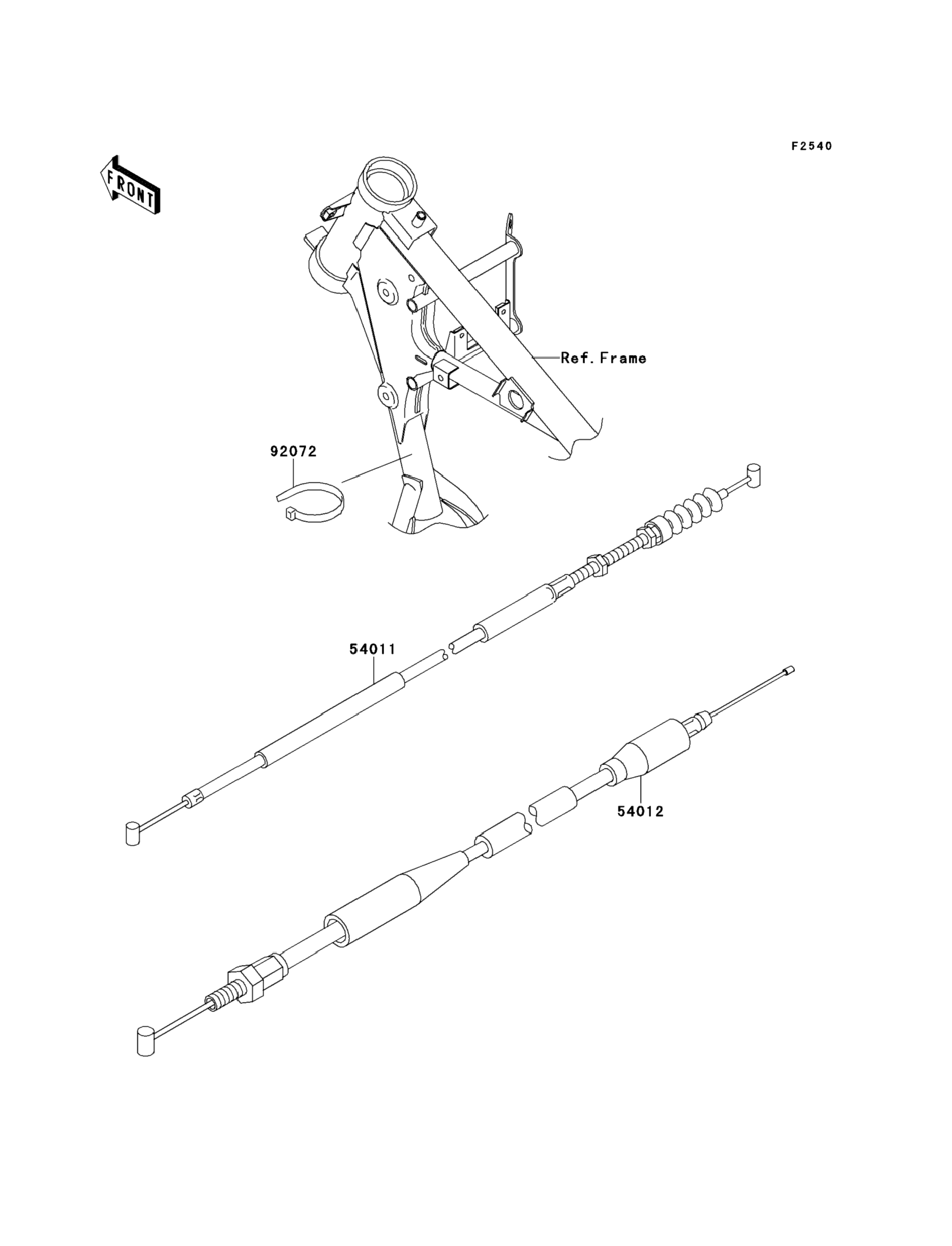 F2540

FRONT

Ref.Frame

92072

54011

54012