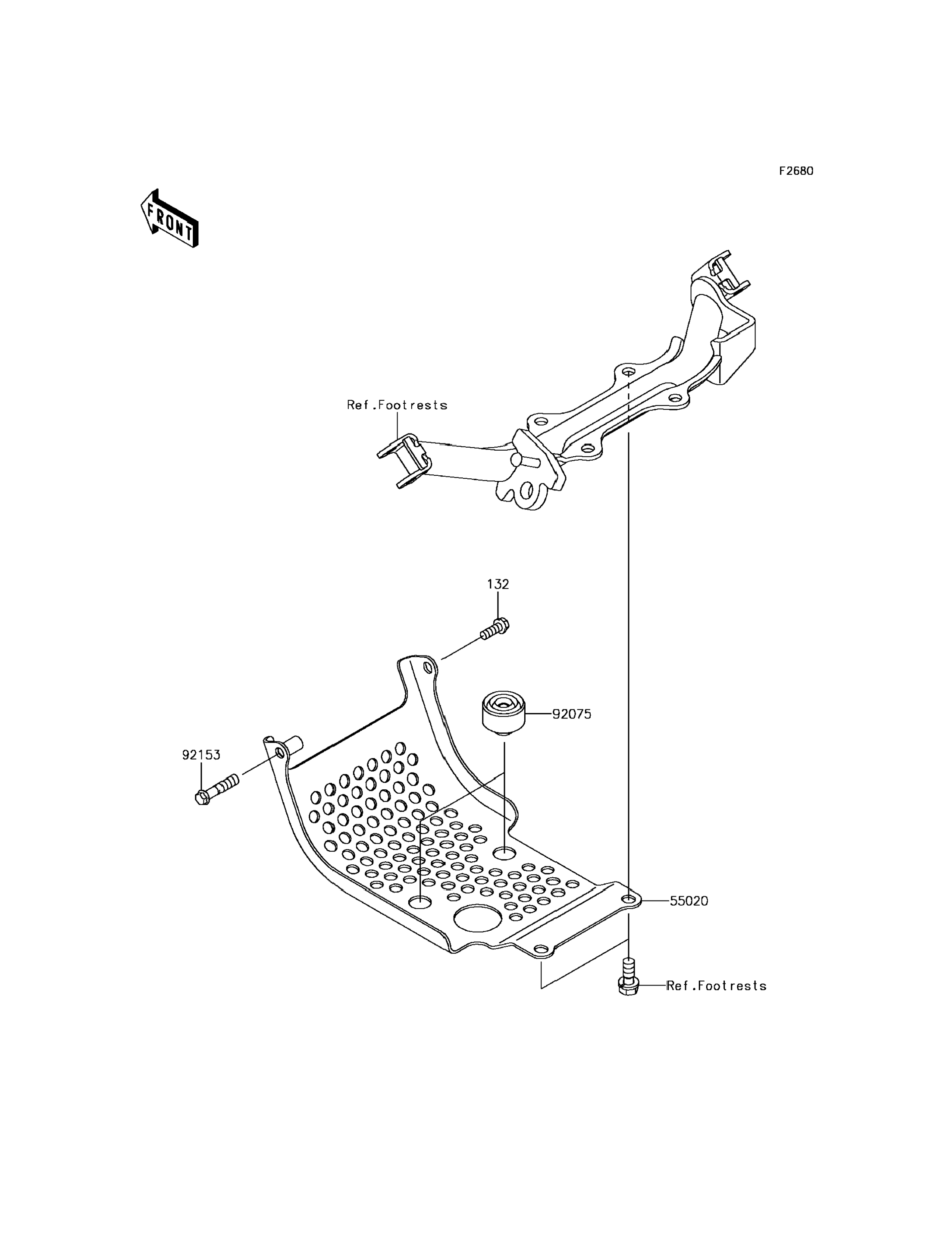 F2680

FRONT

Ref.Footrests

132

92075

92153

55020

Ref.Footrests