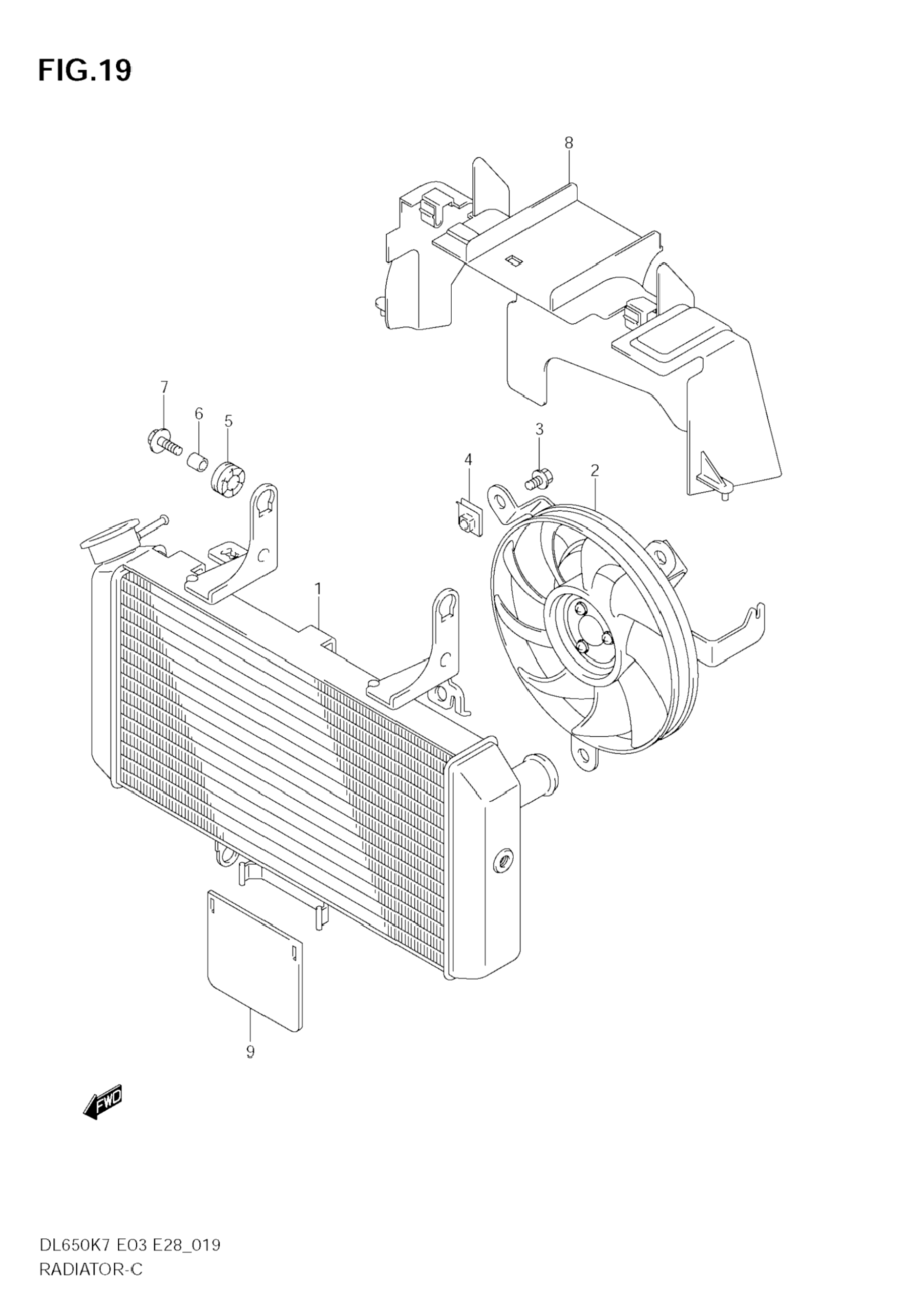 FIG.19

8

7

6

5

3

4

2

1

9

FWD

DL650K7 E03 E28_019
RADIATOR-C