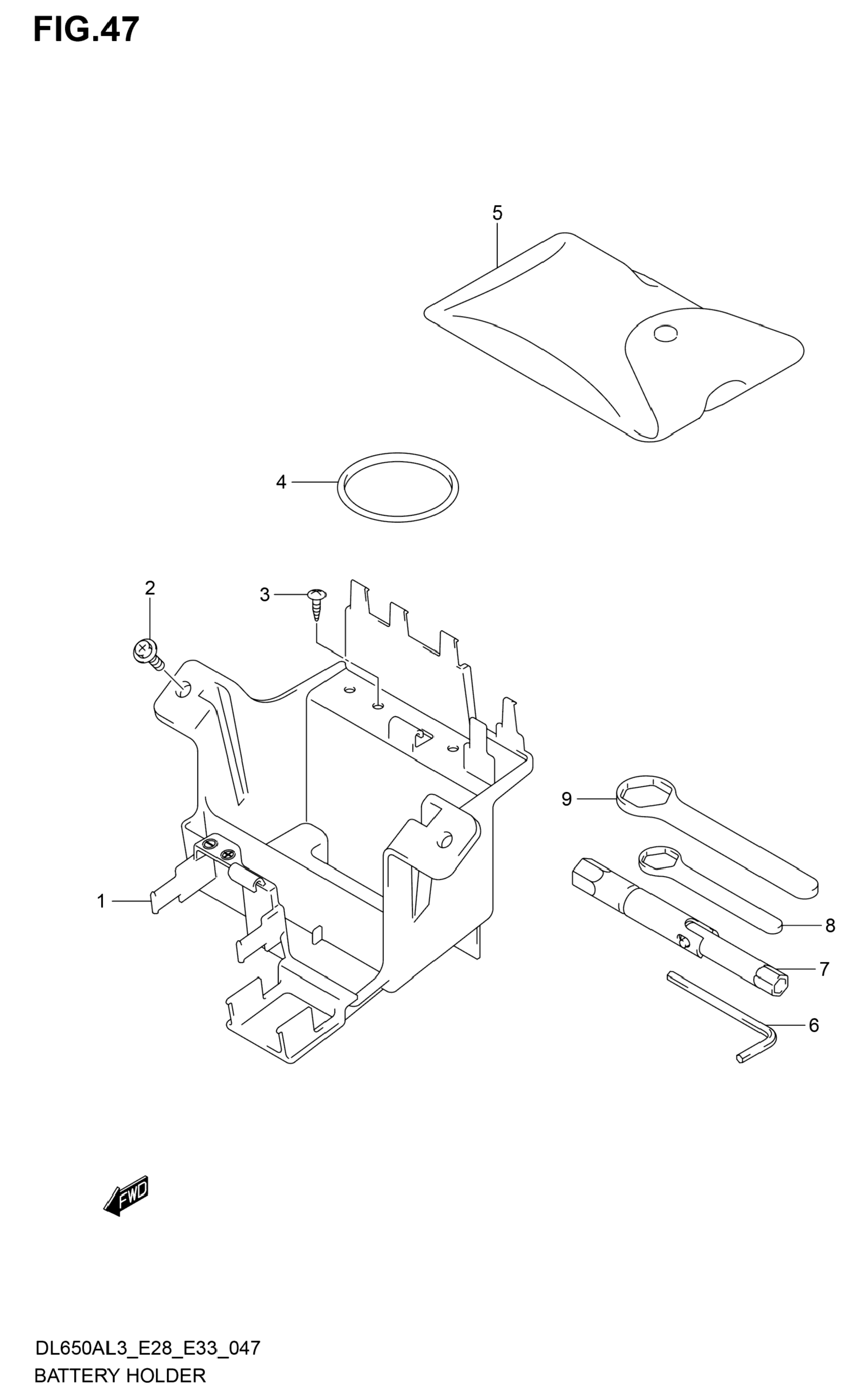 FIG.47

5

4

2

3

9

1

8

7

6

FWD

DL650AL3_E28_E33_047
BATTERY HOLDER