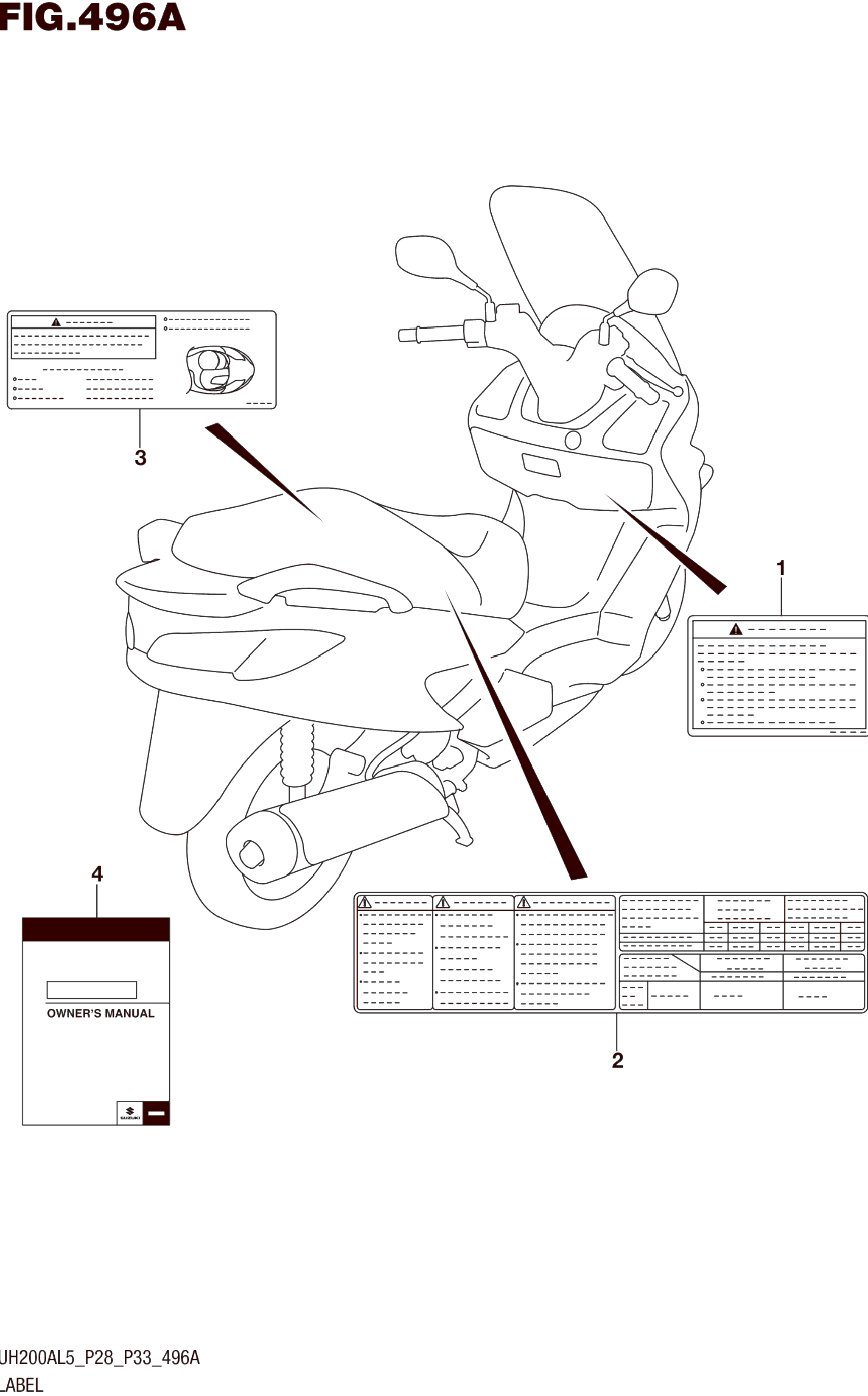 FIG.496A

3

1

4

OWNER'S MANUAL

SUZUKI

2

UH200AL5_P28_P33_496A
LABEL