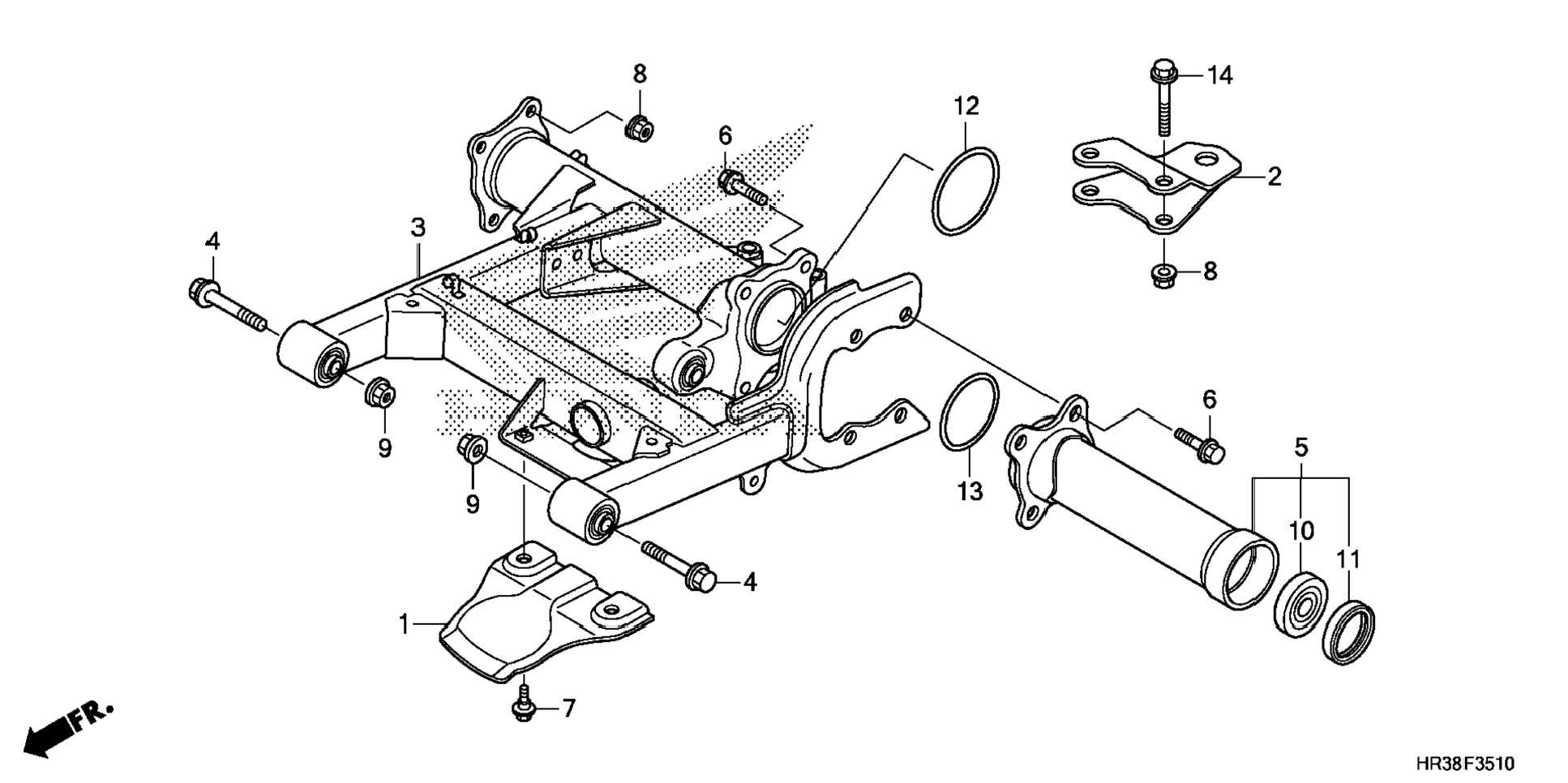 8
14
12
6
2
3
4
8
9
6
5
9
13
10
11
4
1
7
FR.
HR38F3510