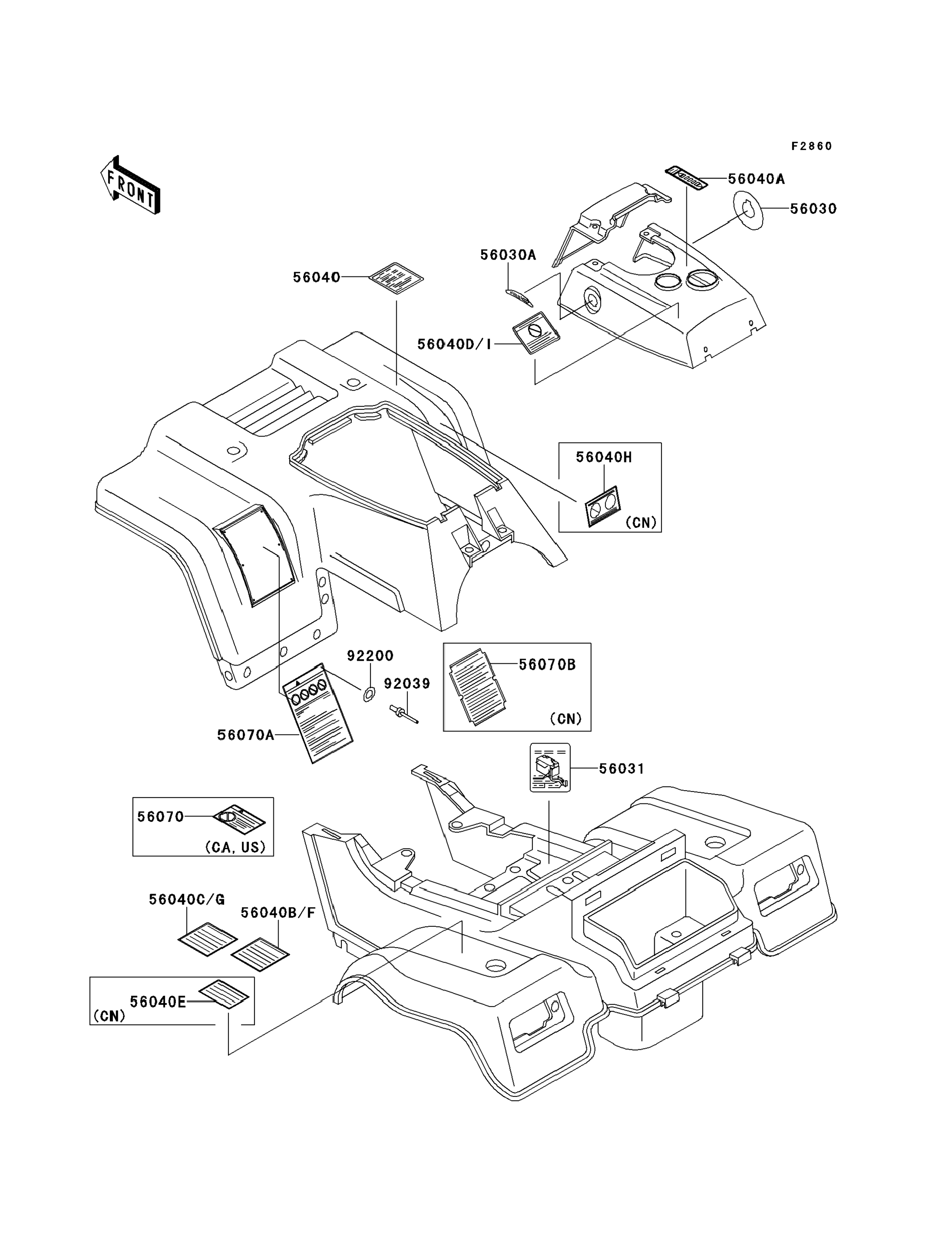 F2860

FRONT

56040A

56030

56030A

56040

56040D/I

56040H

(CN)

92200

92039

56070B

(CN)

56070A

56031

56070

(CA, US)

56040C/G

56040B/F

56040E

(CN)