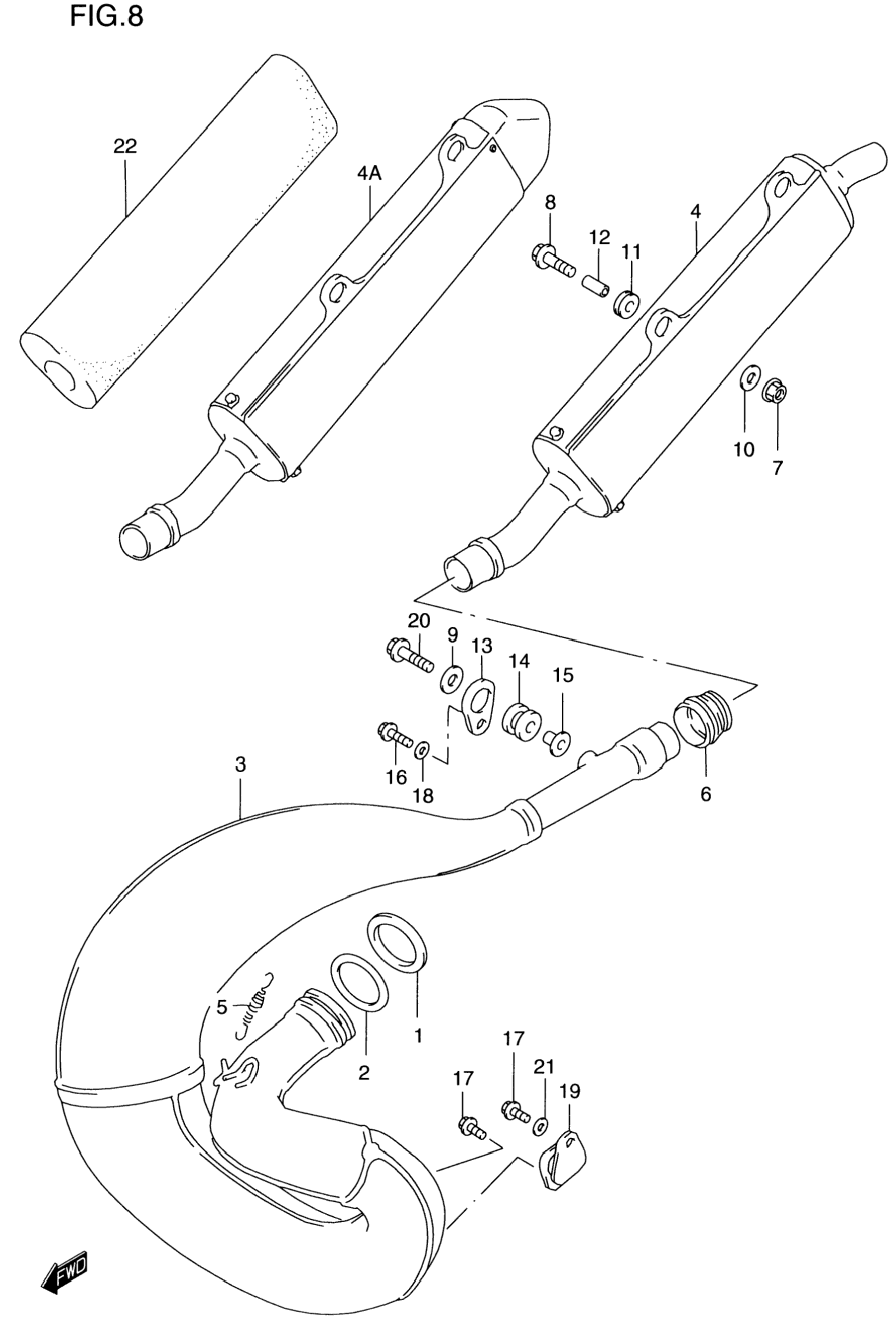 FIG.8

22
4A
8
12
11
4
10
7
20
9
13
14
15
16
18
6
3
5
1
2
17
17
21
19
FWD