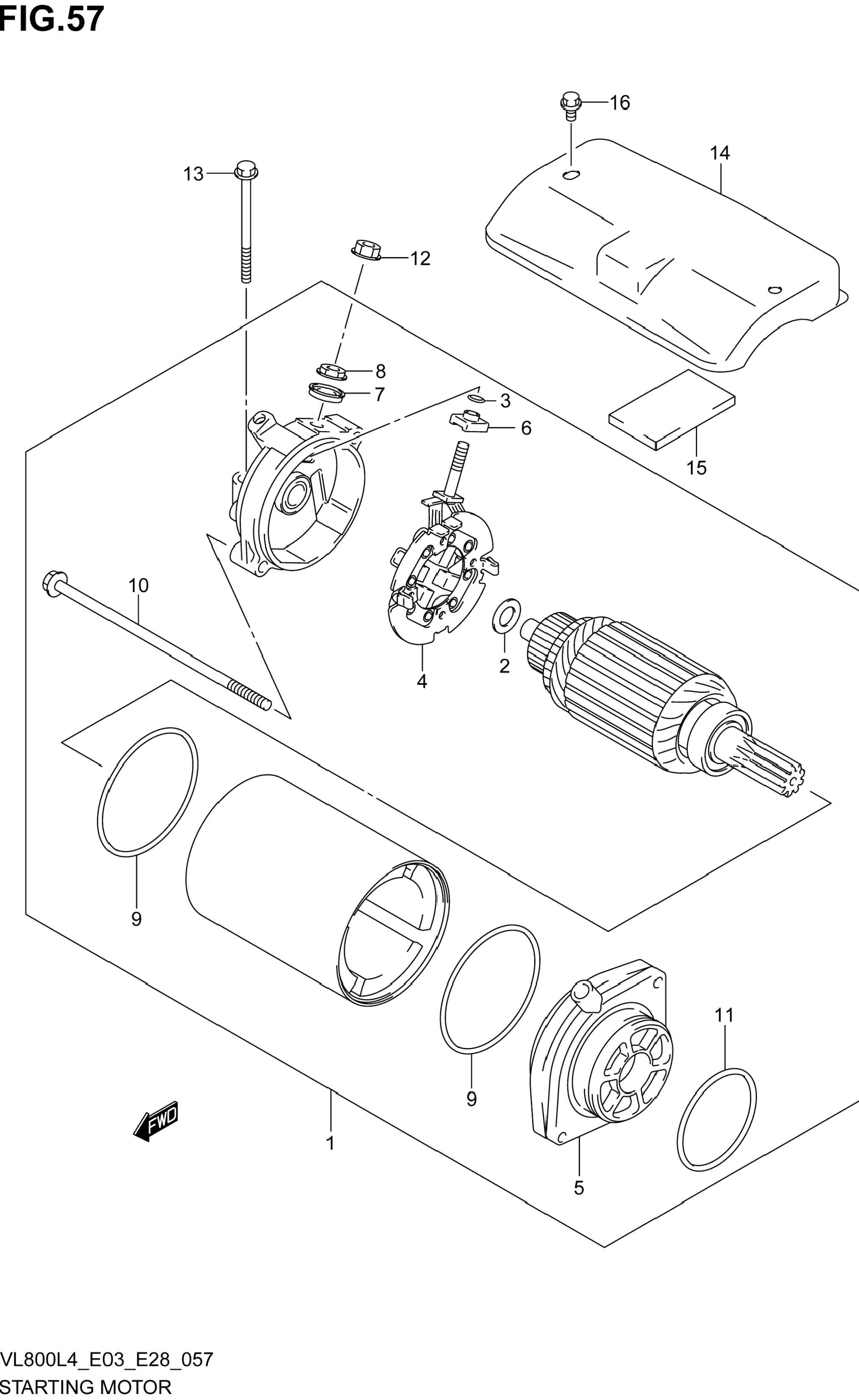 FIG.57

16
14
13
12
8
7
3
6
15
10
4
2
9
9
11
FWD
1
5

VL800L4_E03_E28_057
STARTING MOTOR