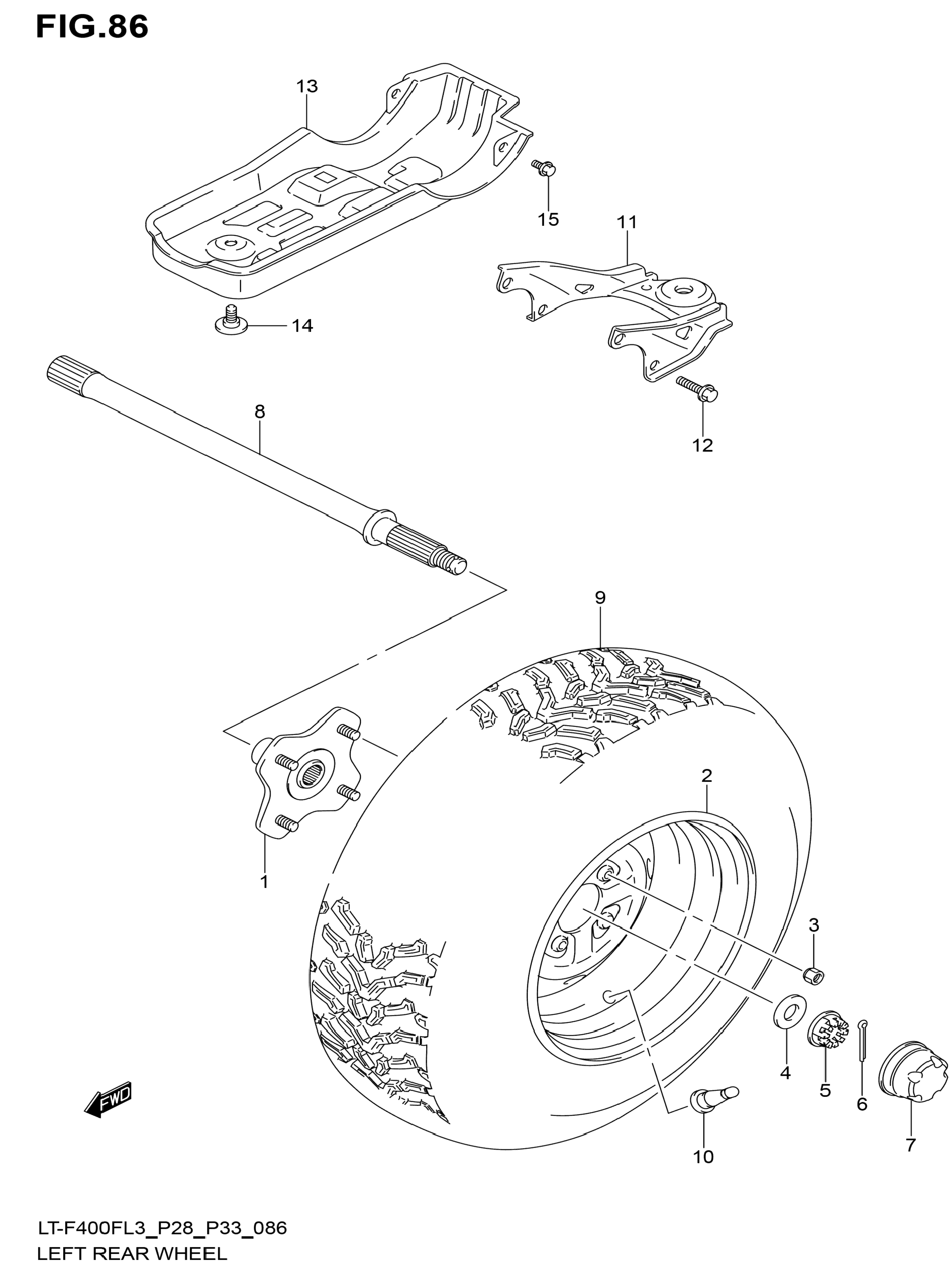 FIG.86

13

15

11

14

8

12

9

2

1

3

4

5

6

7

10

FWD

LT-F400FL3_P28_P33_086
LEFT REAR WHEEL