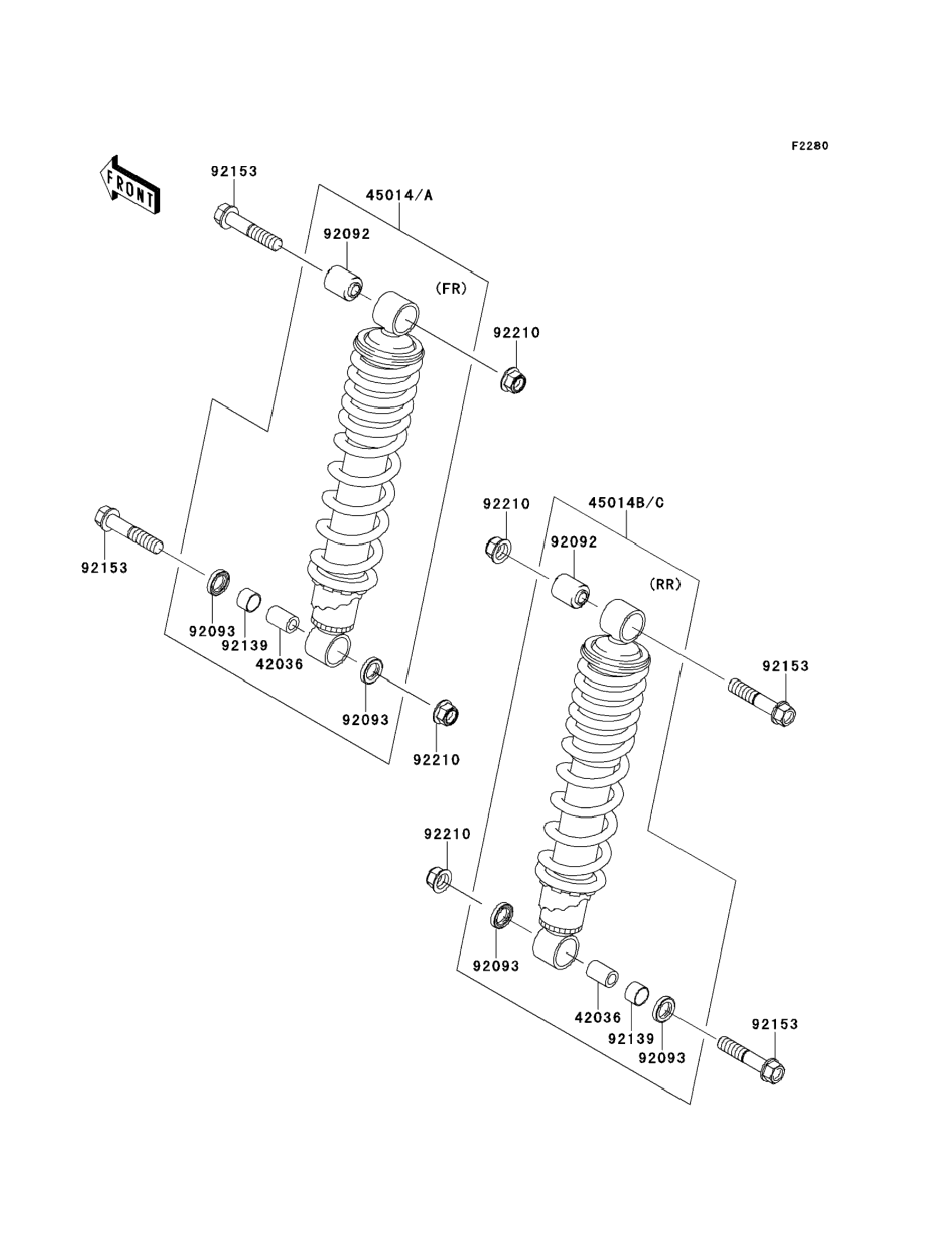 F2280

FRONT

92153
45014/A
92092
(FR)
92210
92153
92093
92139
42036
92093
92210

92210
45014B/C
92092
(RR)
92153
92210
92093
42036
92139
92093
92153