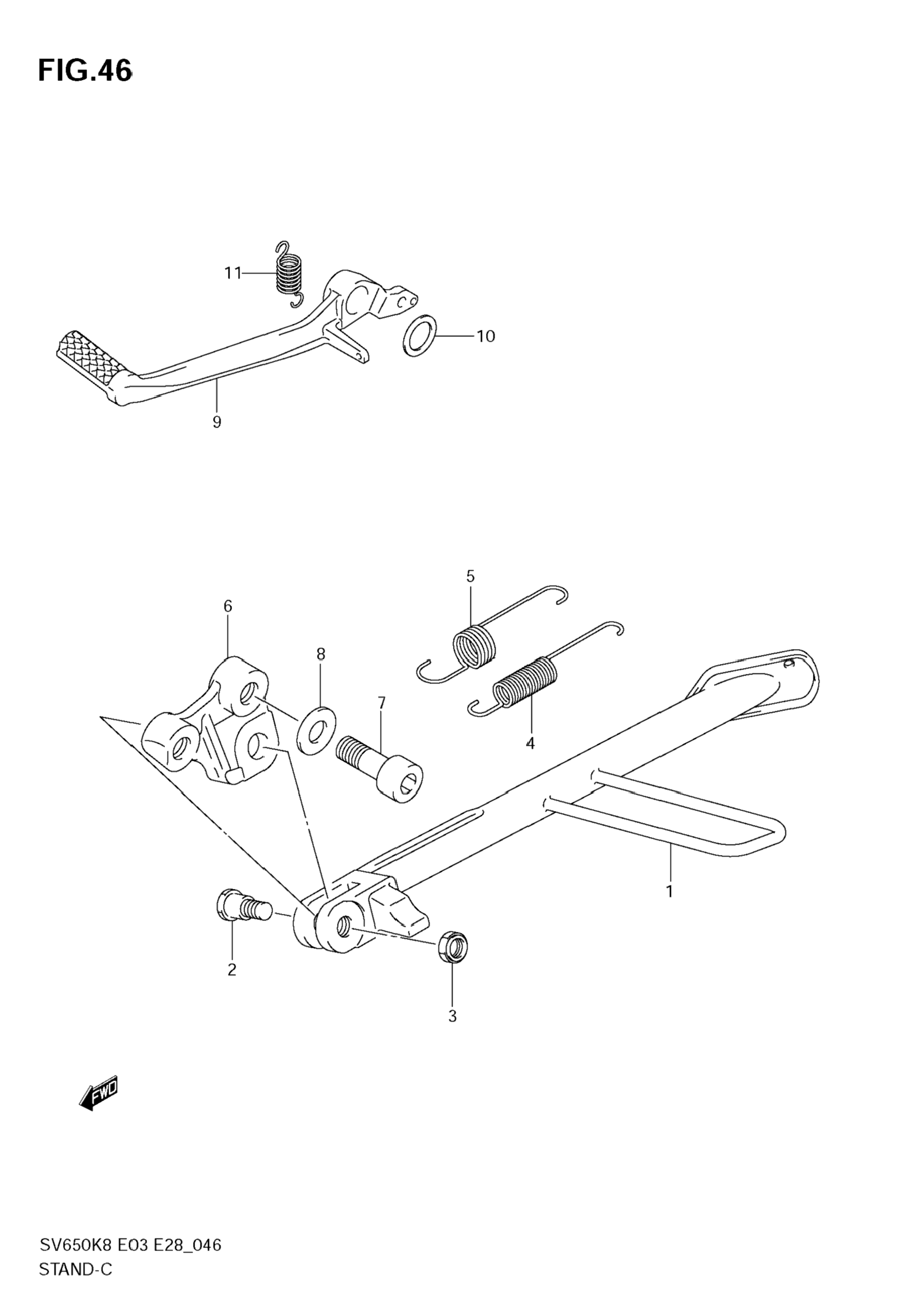 FIG.46

11
10
9

5
6
8
7
4
1
2
3

FWD

SV650K8 E03 E28_046
STAND-C