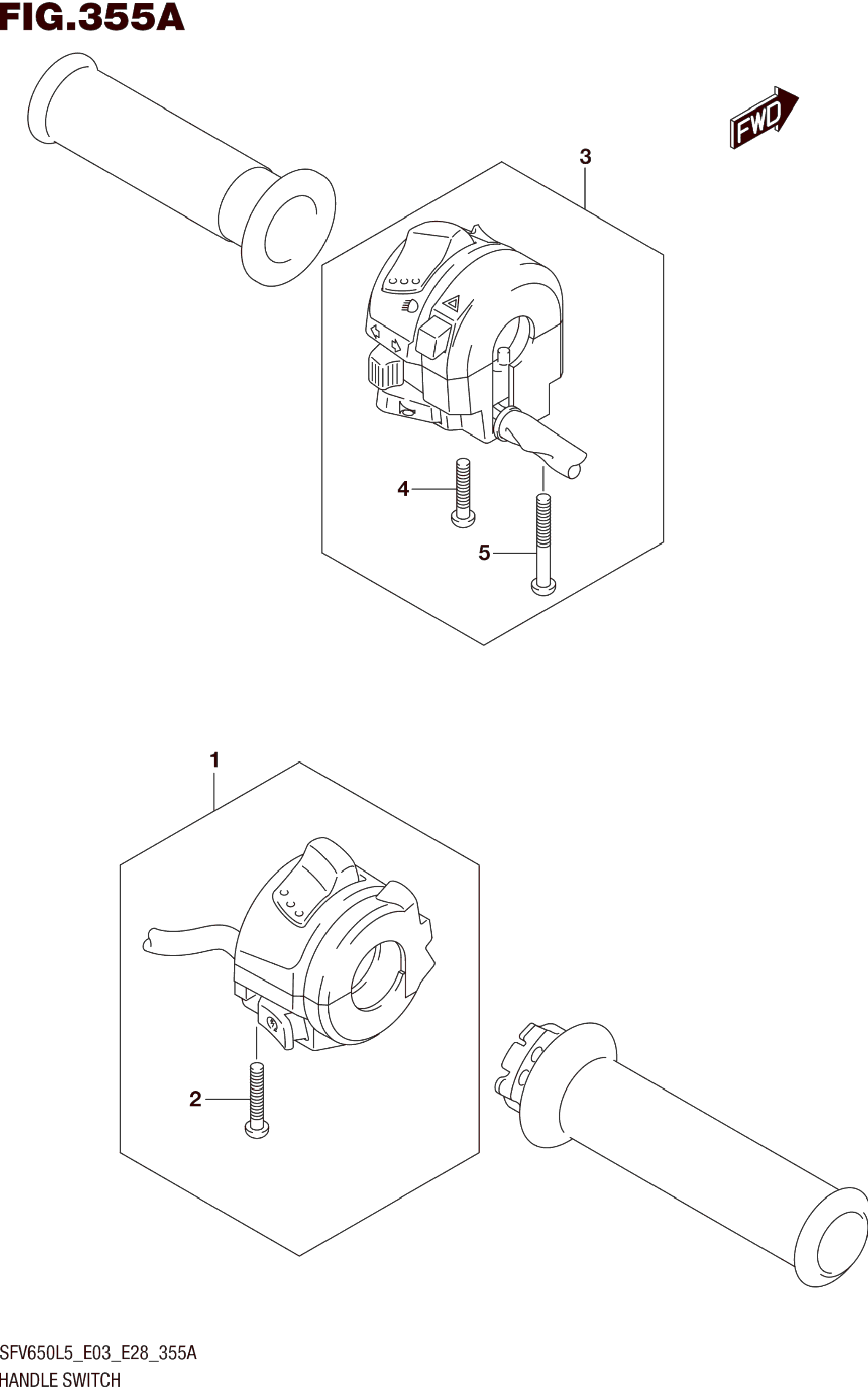 FIG.355A

FWD

3

4

5

1

2

SFV650L5_E03_E28_355A
HANDLE SWITCH