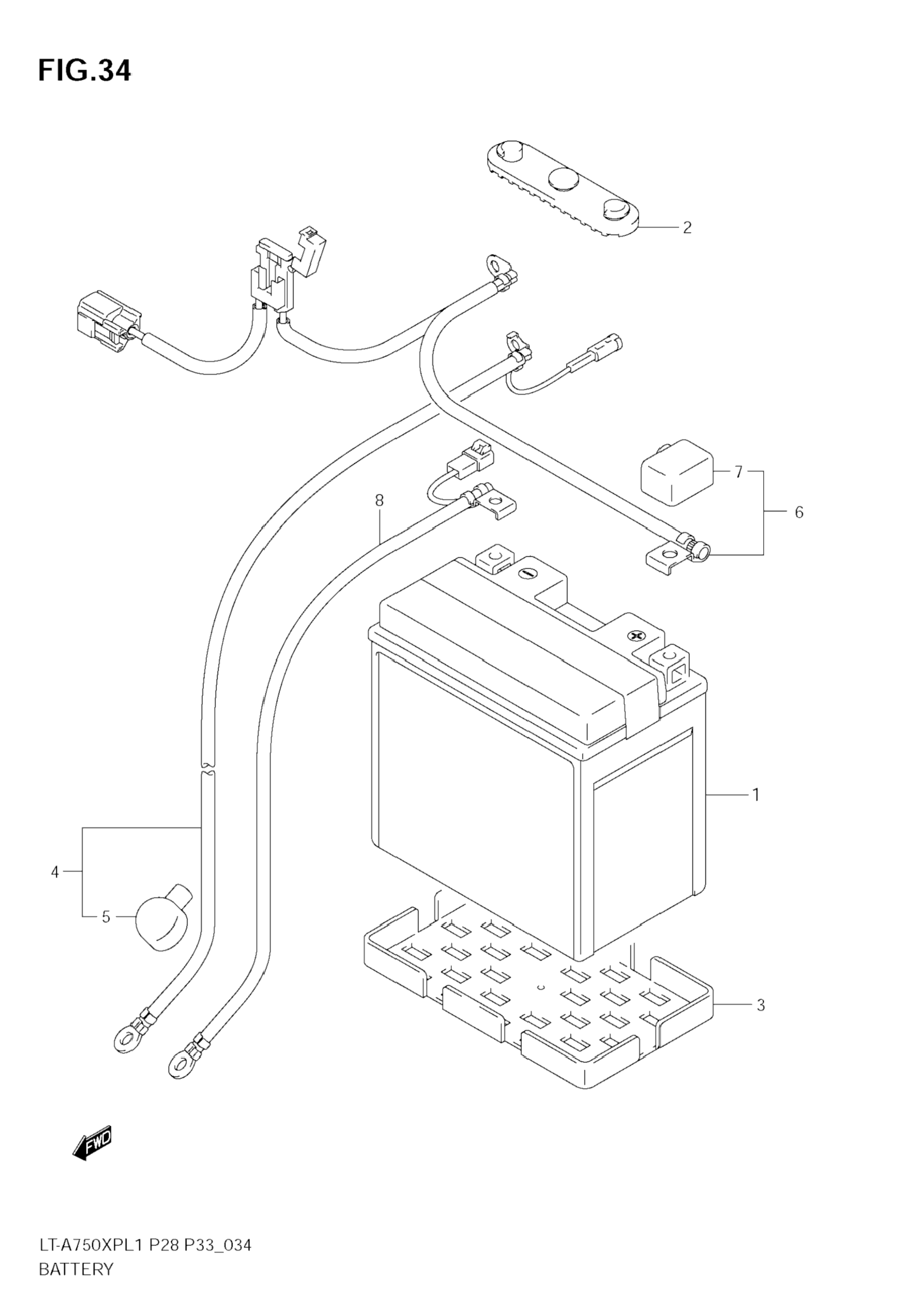 FIG.34

2

7

6

8

1

4

5

3

FWD

LT-A750XPL1 P28 P33_034
BATTERY