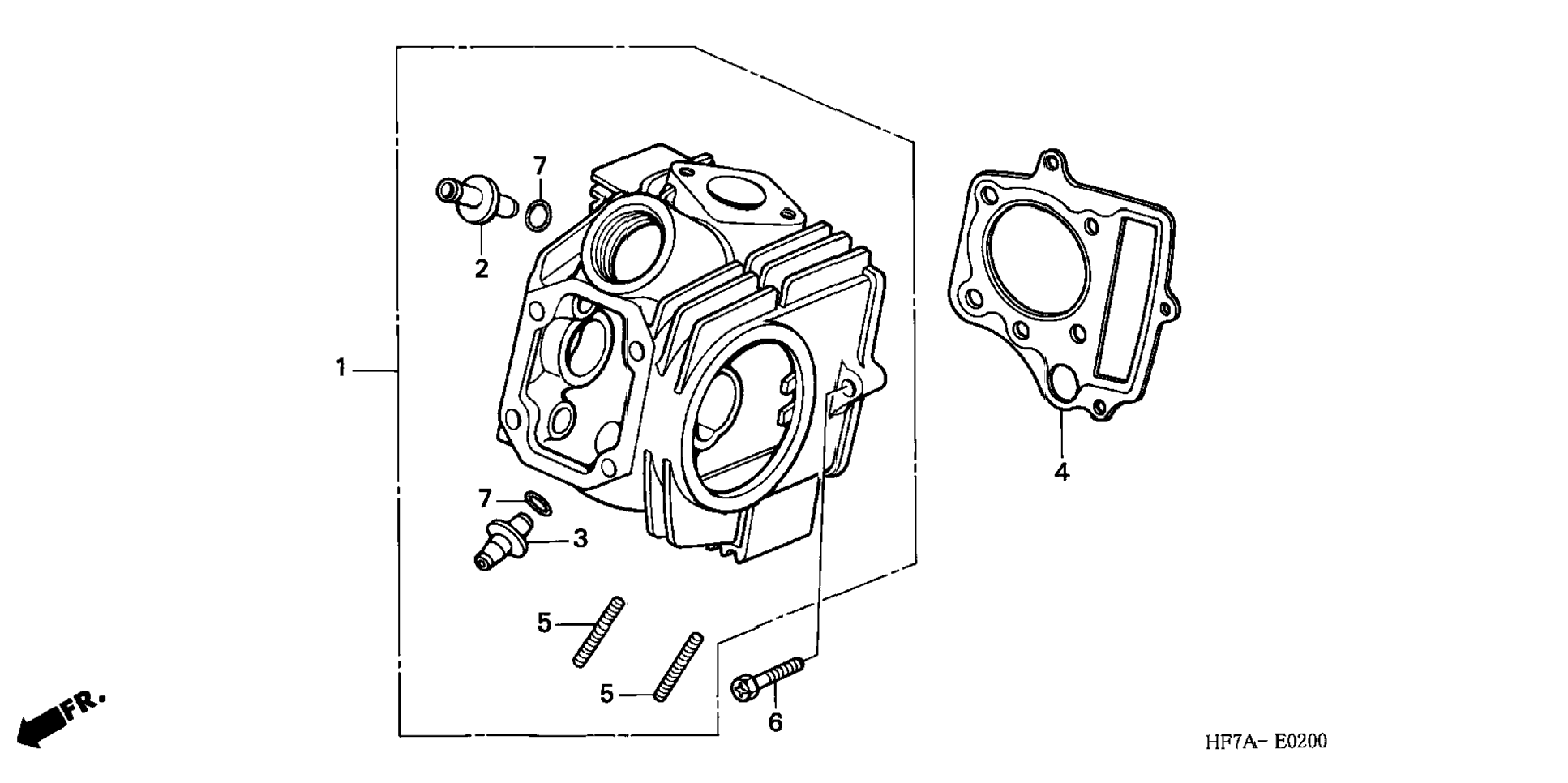 7
2
1
4
7
3
5
5
6
FR.
HF7A- E0200