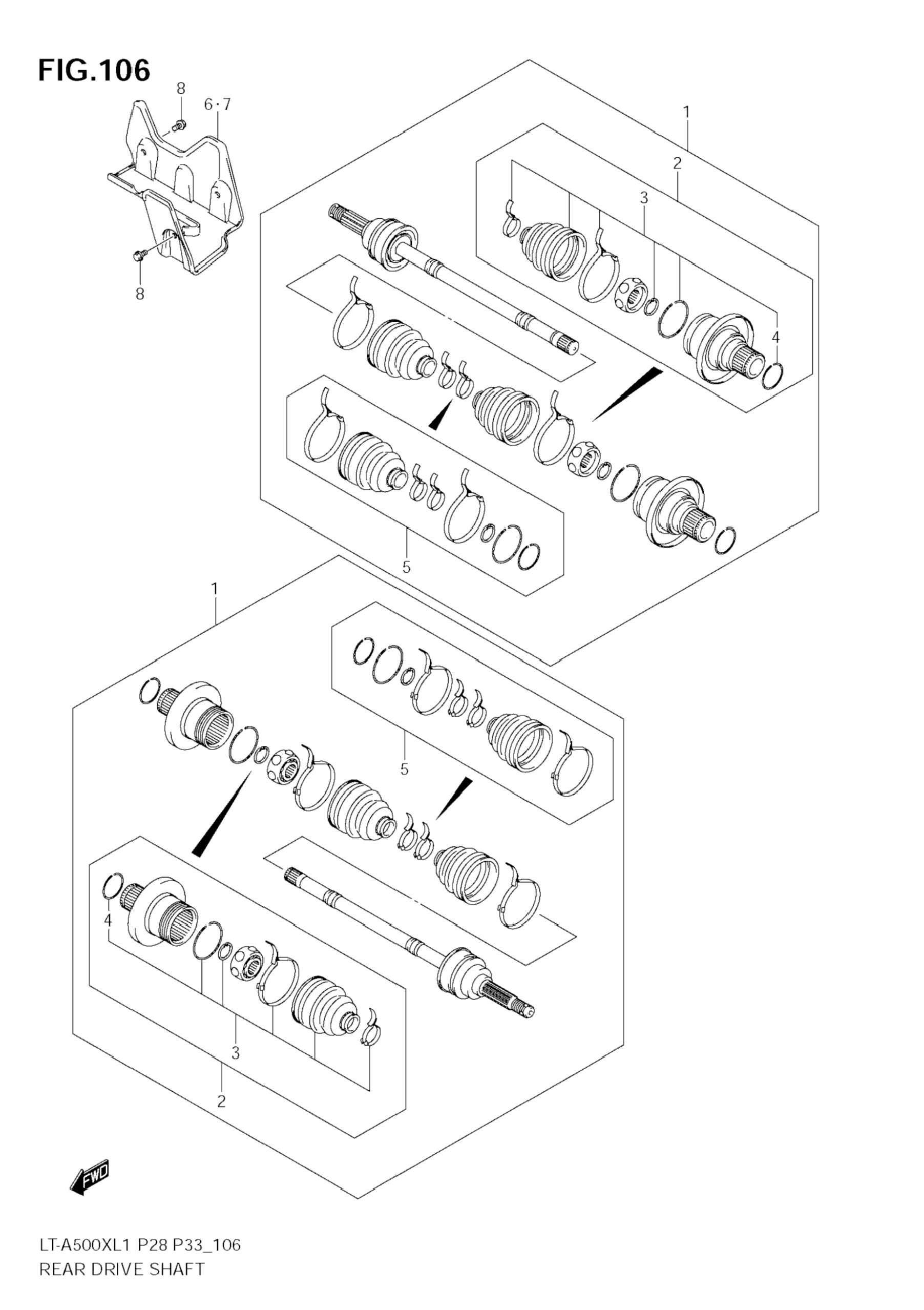 FIG.106

8
6·7
8
1
2
3
4
5
1
5
4
3
2
FWD

LT-A500XL1 P28 P33_106
REAR DRIVE SHAFT