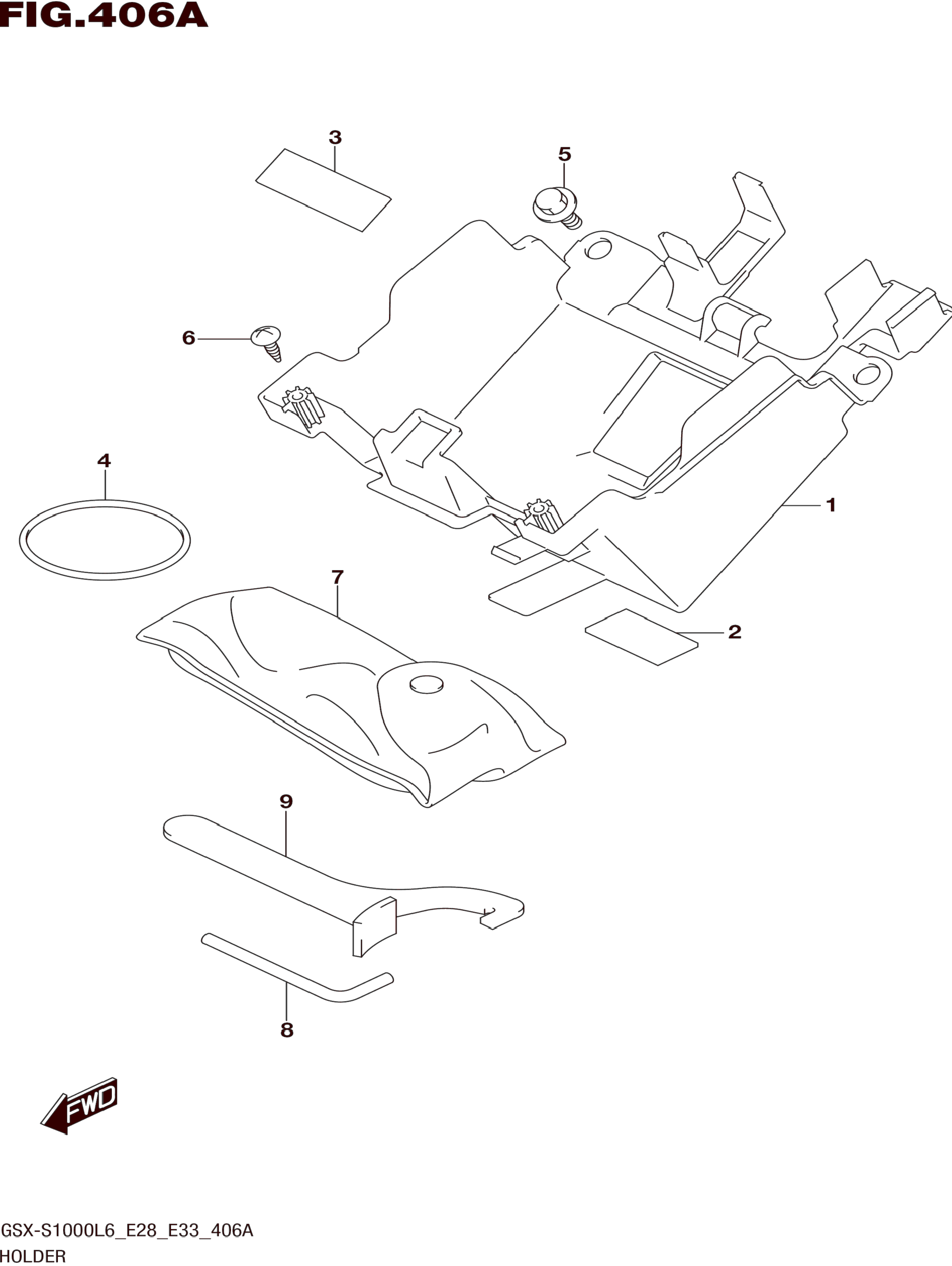 FIG.406A

3

5

6

4

1

7

2

9

8

FWD

GSX-S1000L6_E28_E33_406A
HOLDER