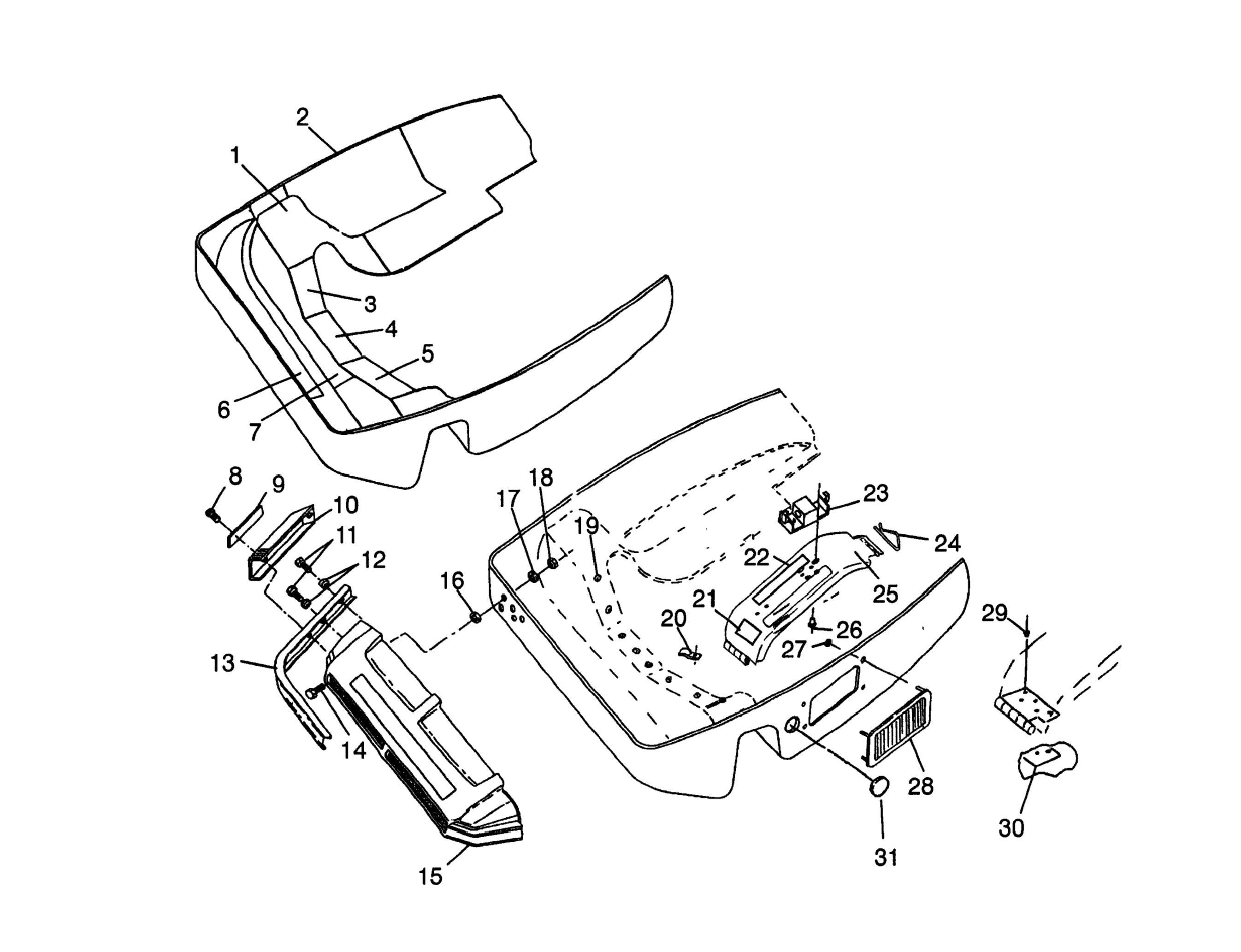 2
1
3
4
5
6
7
8
9
10
11
12
13
14
15
16
17
18
19
20
21
22
23
24
25
26
27
28
29
30
31