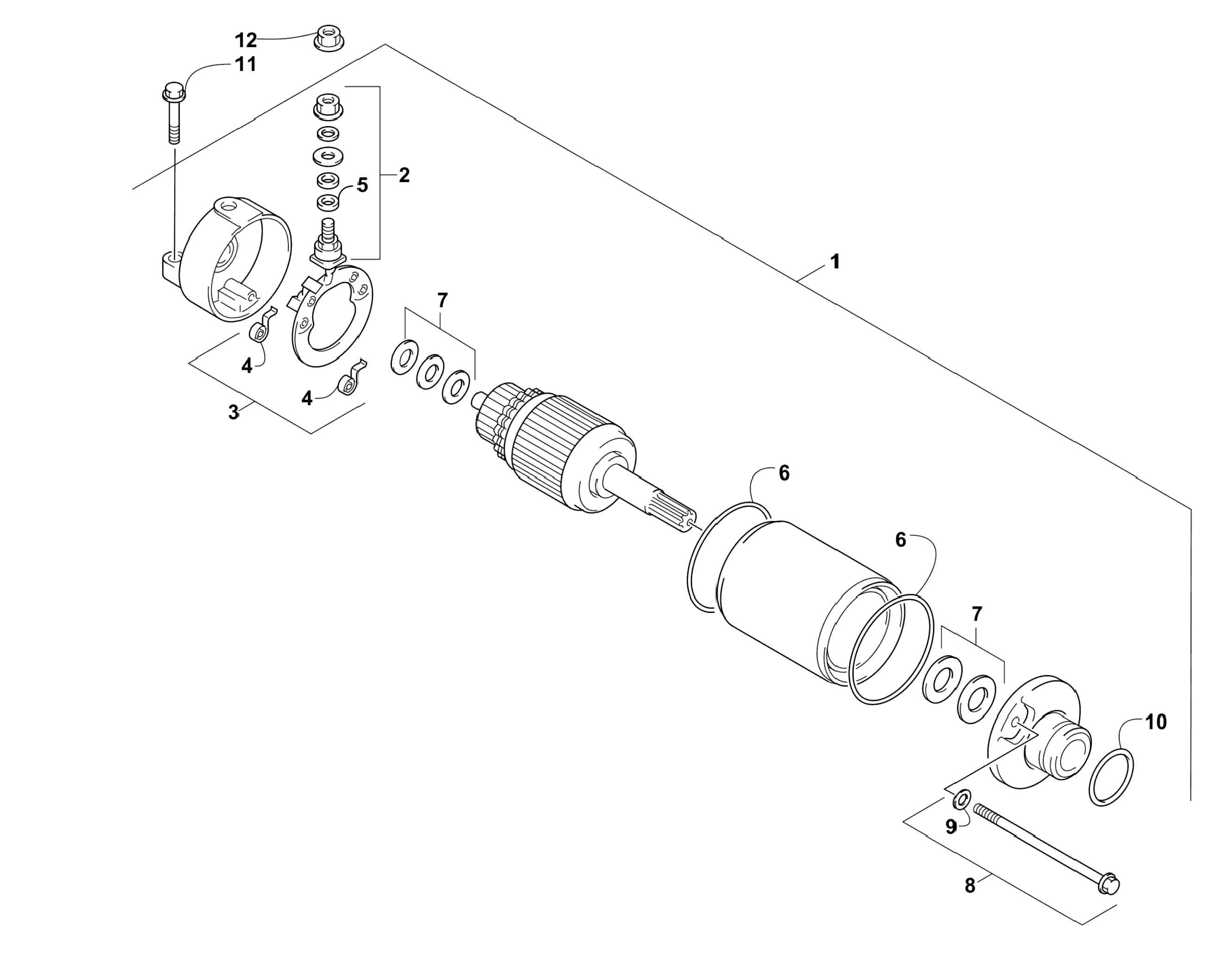 12
11
2
5
1
7
4
4
3
6
6
7
10
9
8