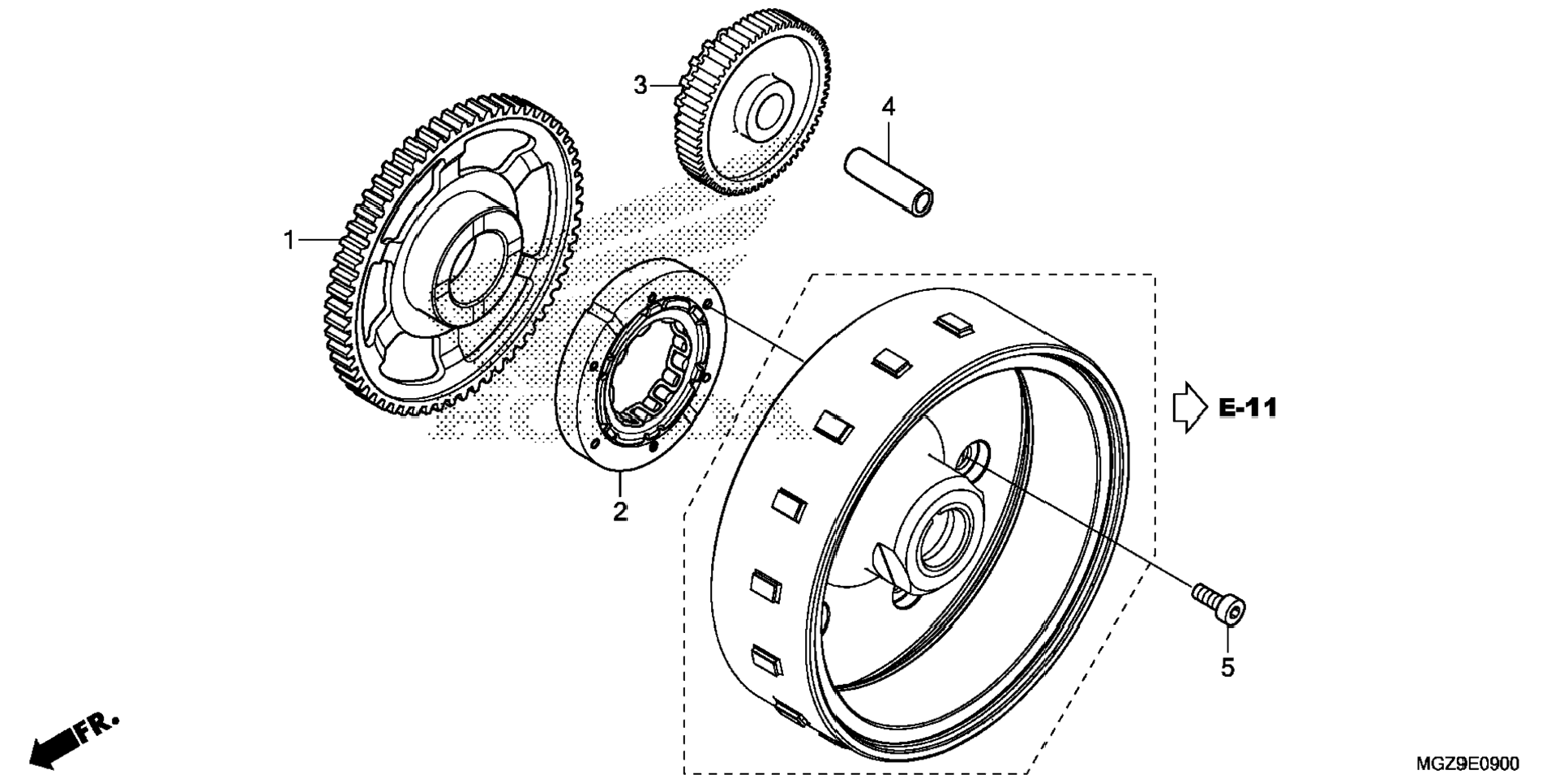 3
4
1
2
E-11
5
FR.
MGZ9E0900