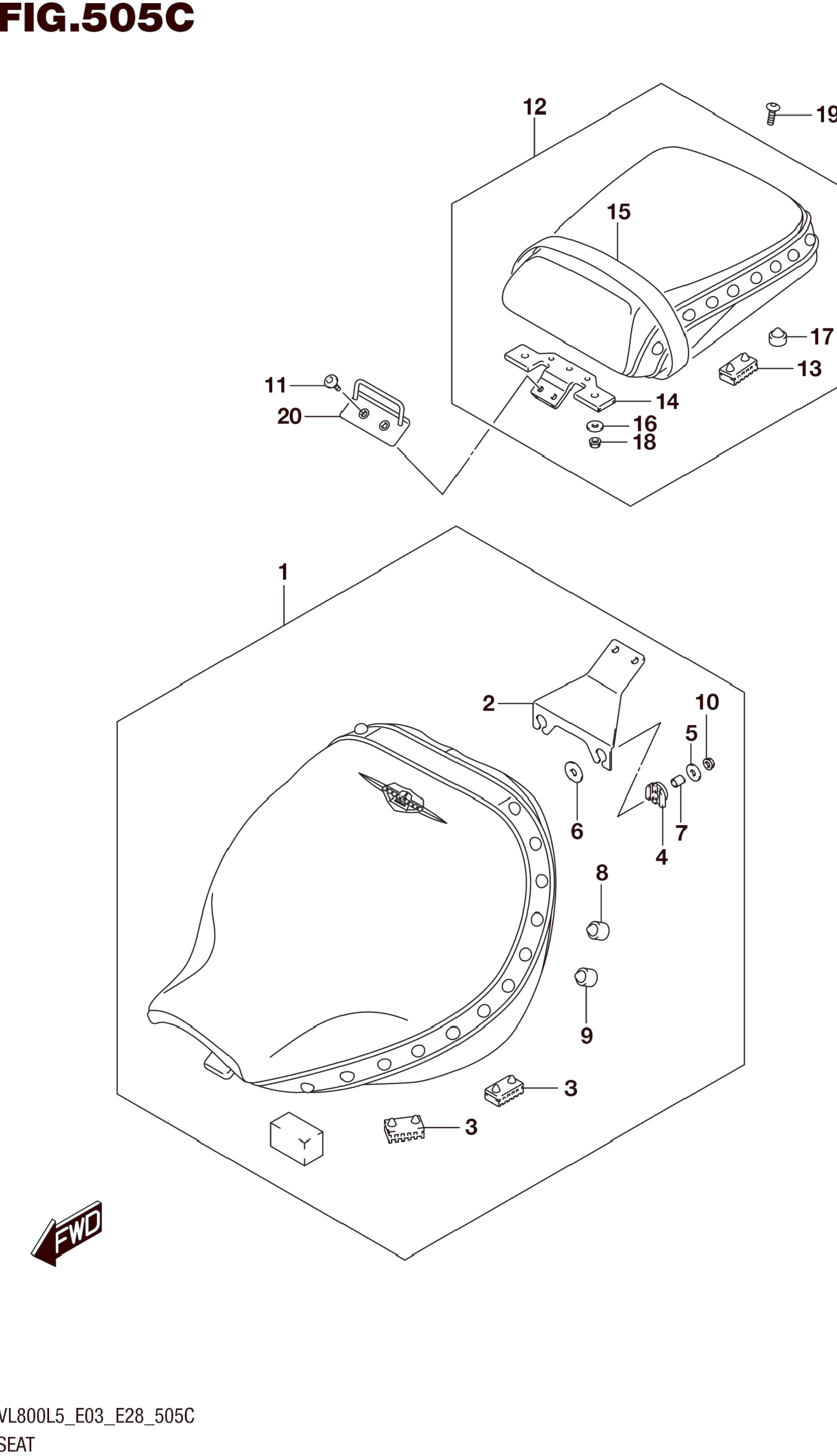 FIG.505C

12
19
15
17
13
11
20
14
16
18

1
2
10
5
6
7
4
8
9
3
3

FWD

VL800L5_E03_E28_505C
SEAT