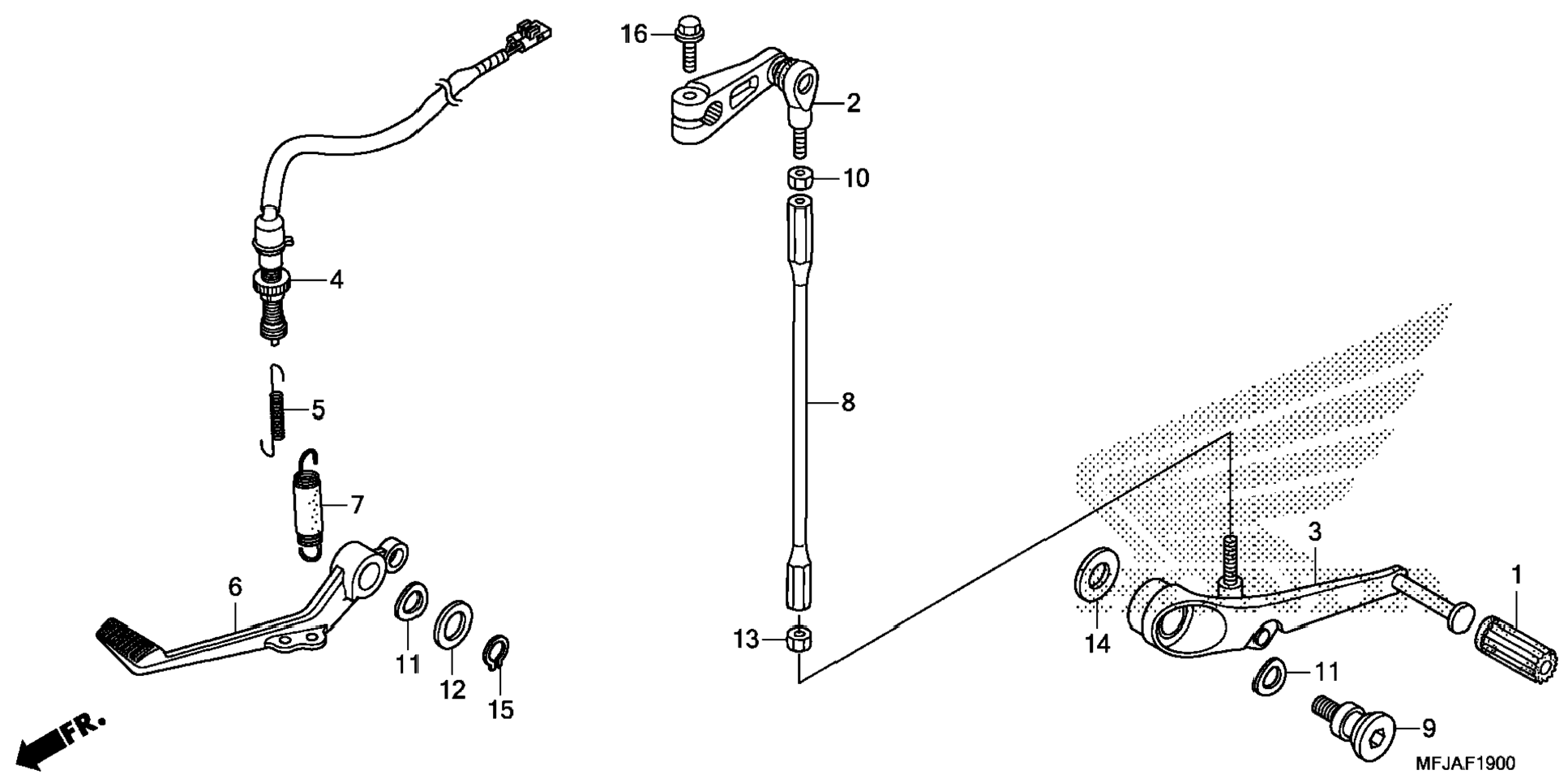 16
2
10
4
5
8
7
6
11
12
15
13
3
1
14
11
9
FR.
MFJAF1900