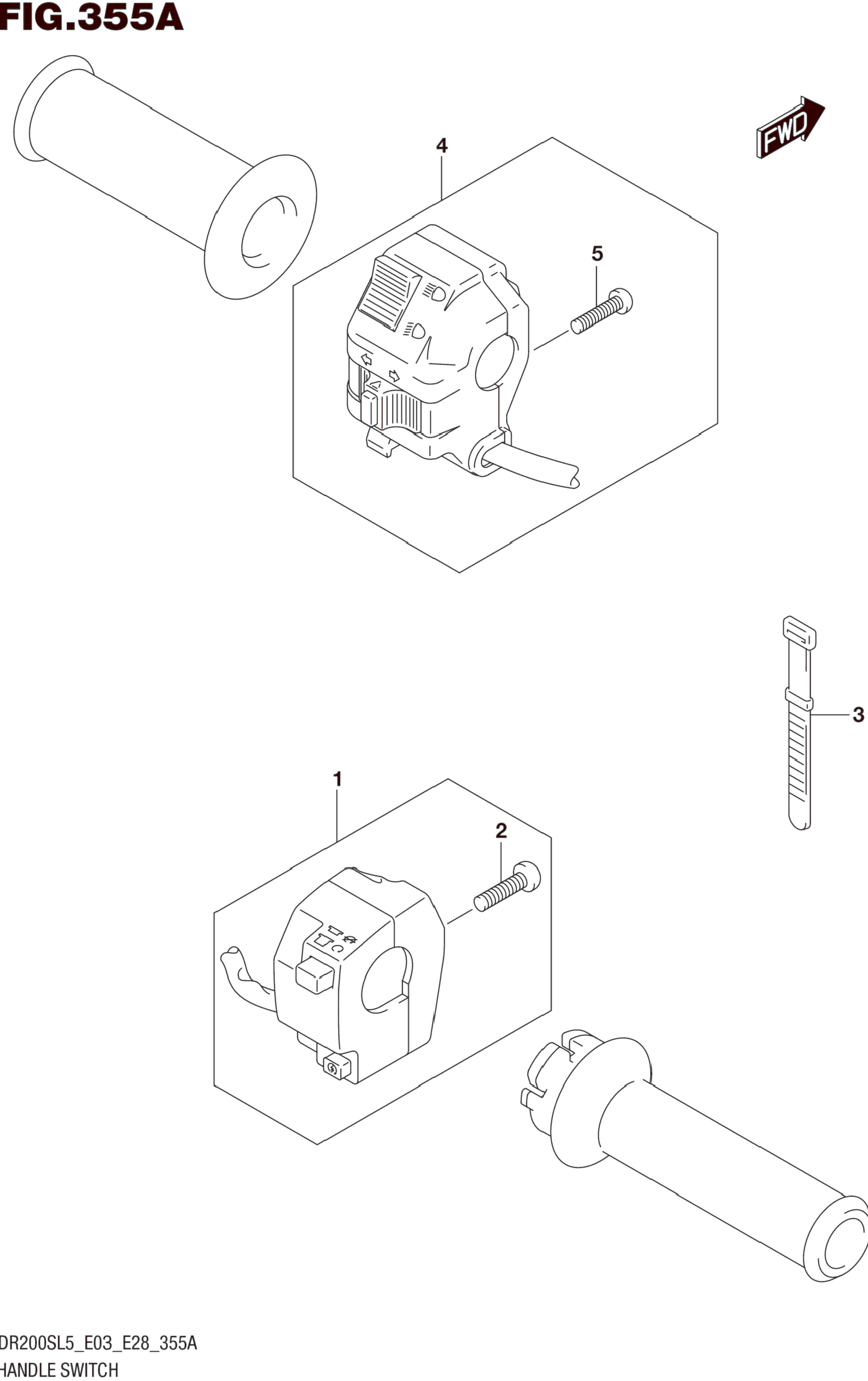 FIG.355A

FWD

4

5

3

1

2

DR200SL5_E03_E28_355A
HANDLE SWITCH