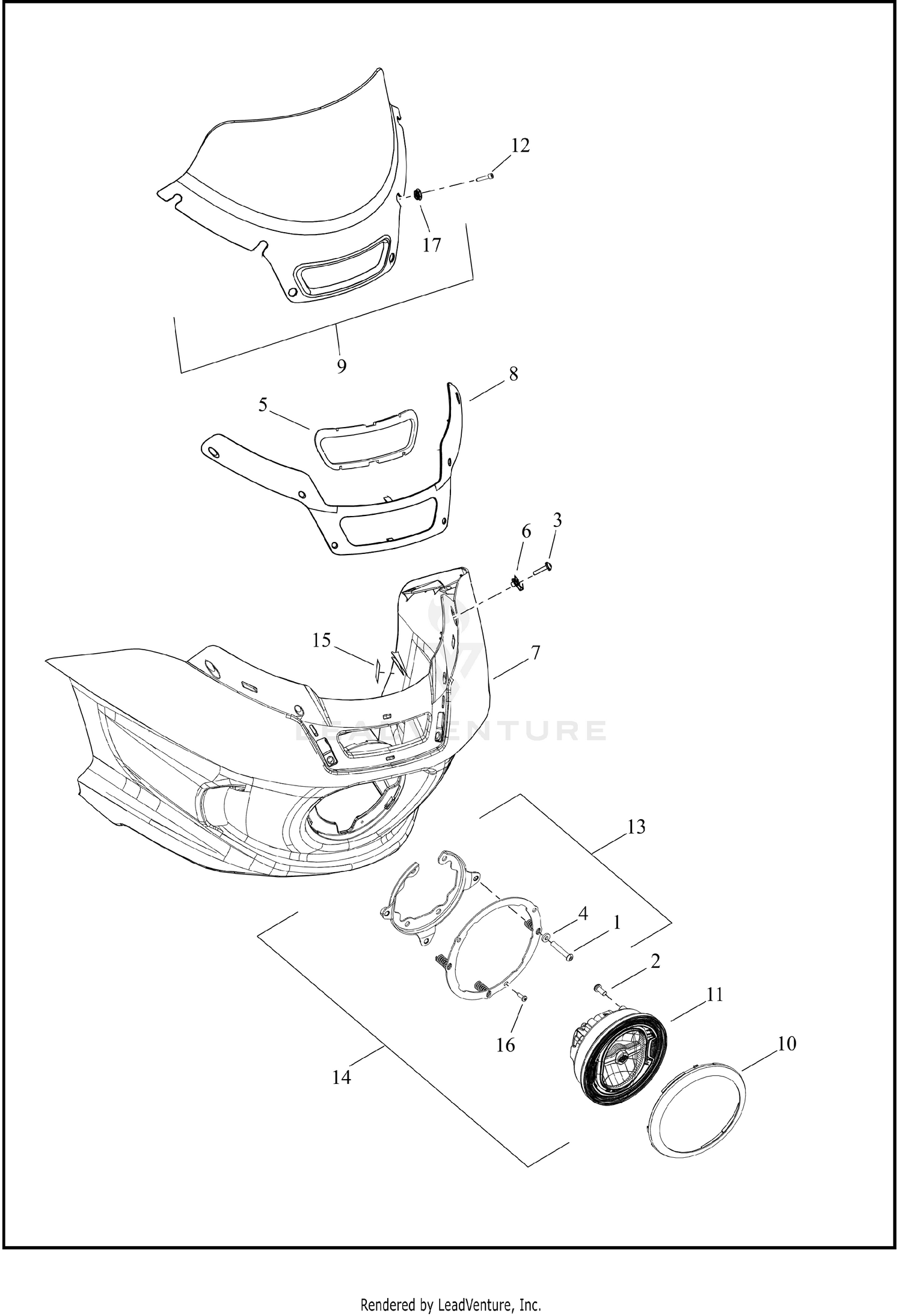 12

17

9

8

5

6

3

15

7

LEADVENTURE

13

4

1

2

11

16

10

14

Rendered by LeadVenture, Inc.