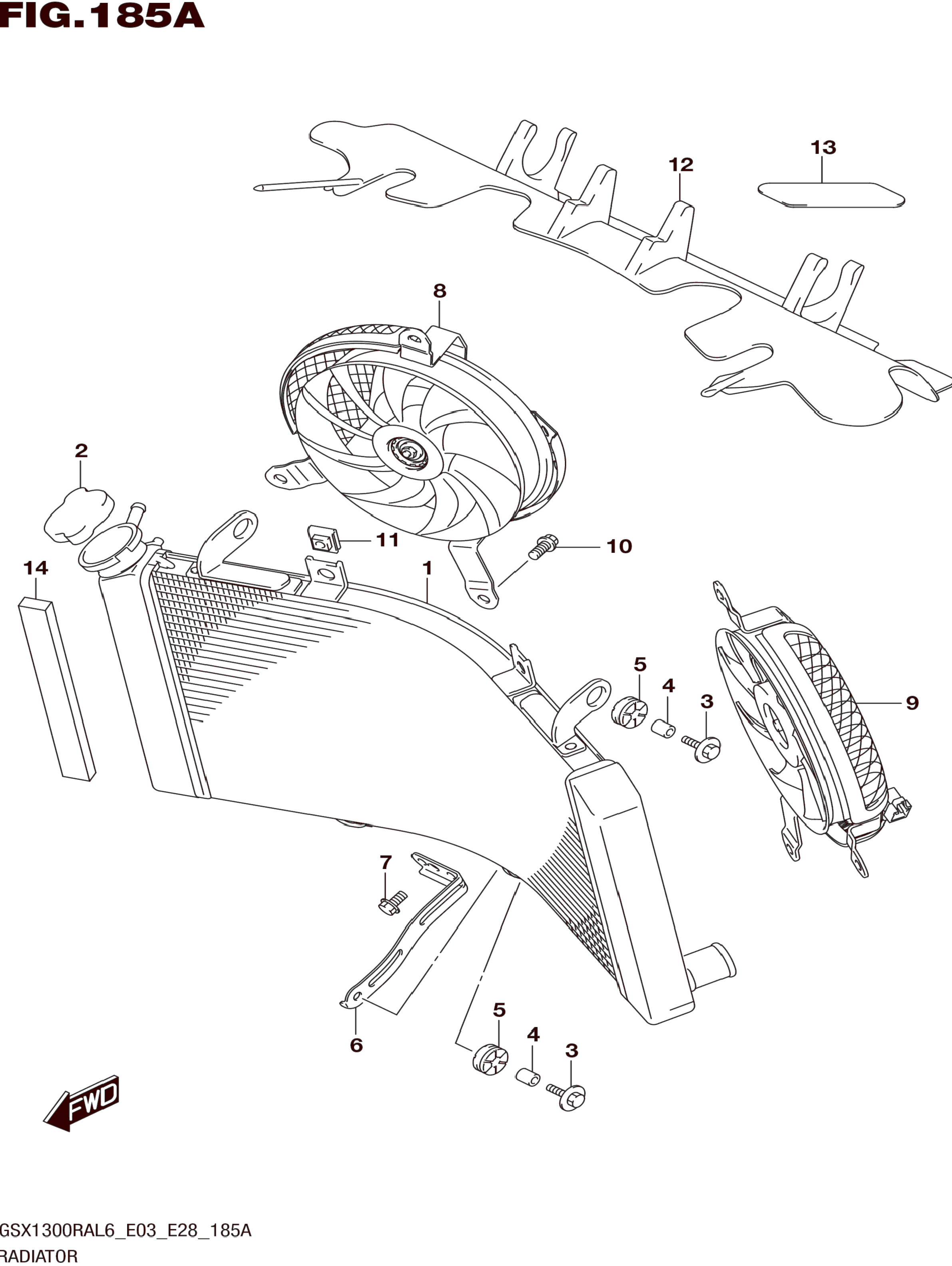 FIG.185A

13

12

8

2

11

10

14

1

5

4

3

9

7

6

5

4

3

FWD

GSX1300RAL6_E03_E28_185A

RADIATOR