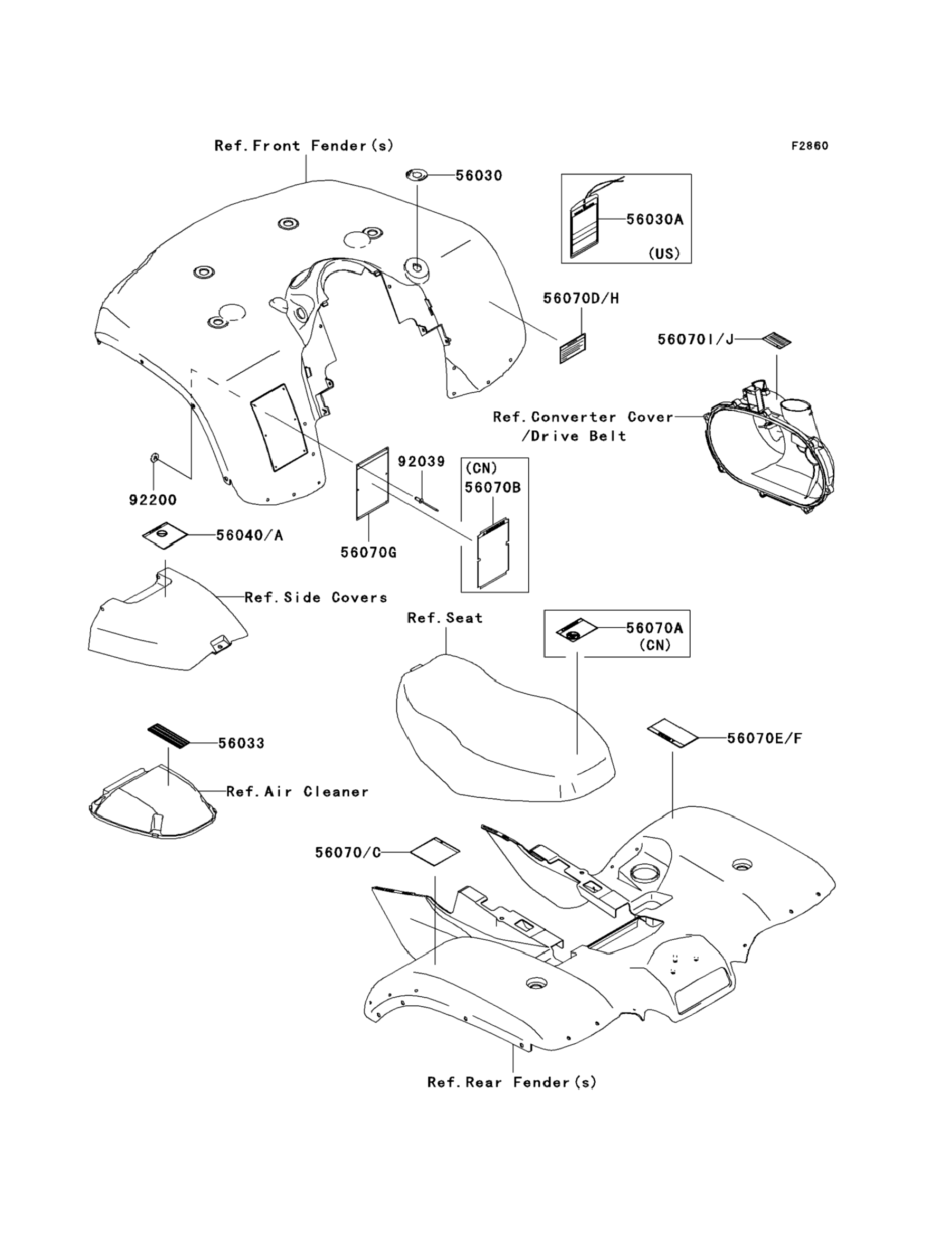 Ref.Front Fender(s)

F2860

56030

56030A

(US)

56070D/H

56070I/J

Ref.Converter Cover /Drive Belt

92039

(CN)

56070B

92200

56040/A

56070G

Ref.Side Covers

Ref.Seat

56070A (CN)

56033

56070E/F

Ref.Air Cleaner

56070/C

Ref.Rear Fender(s)