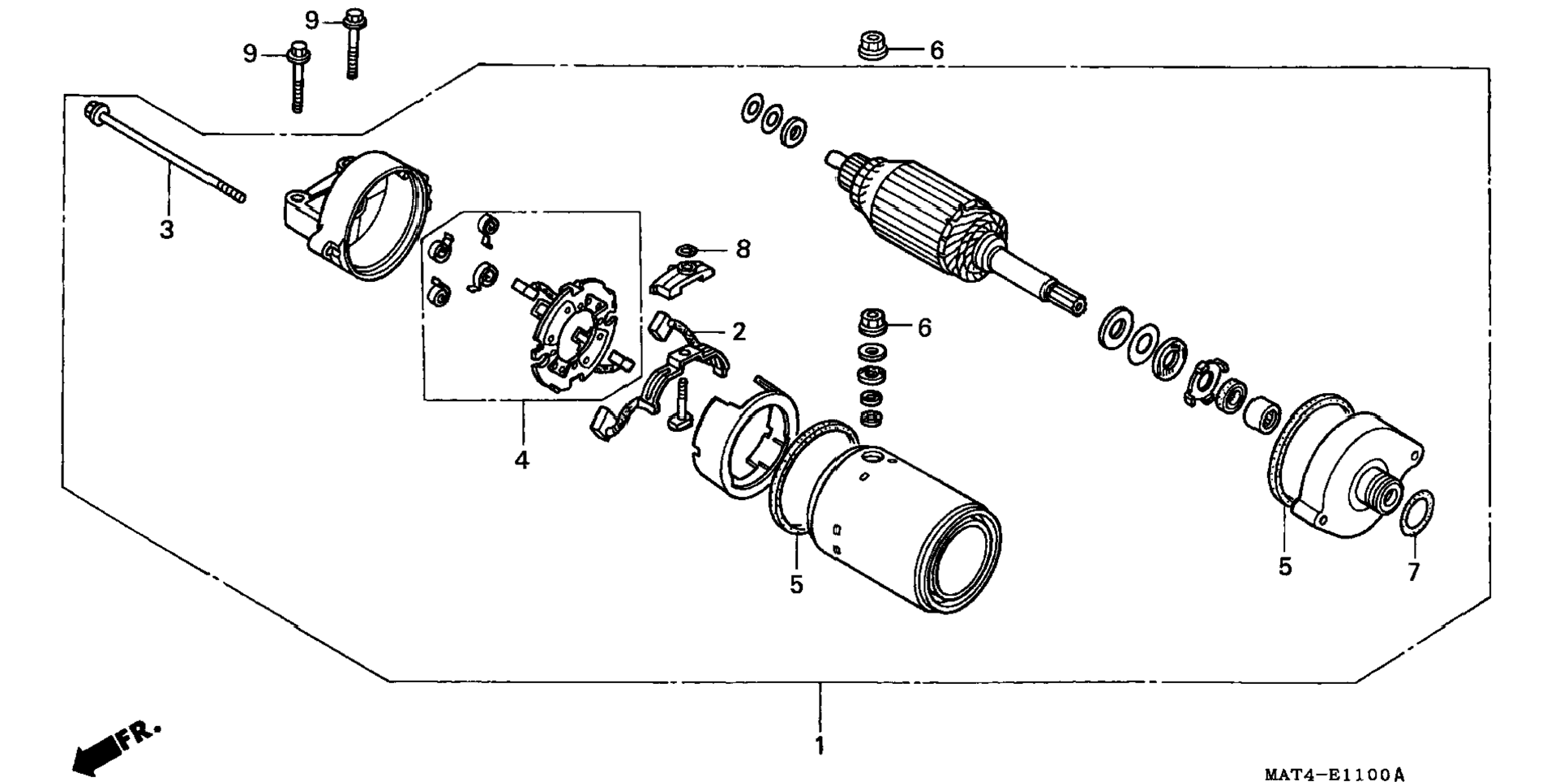 9
9
6
3
8
2
6
4
5
5
7
1
FR.
MAT4-E1100A