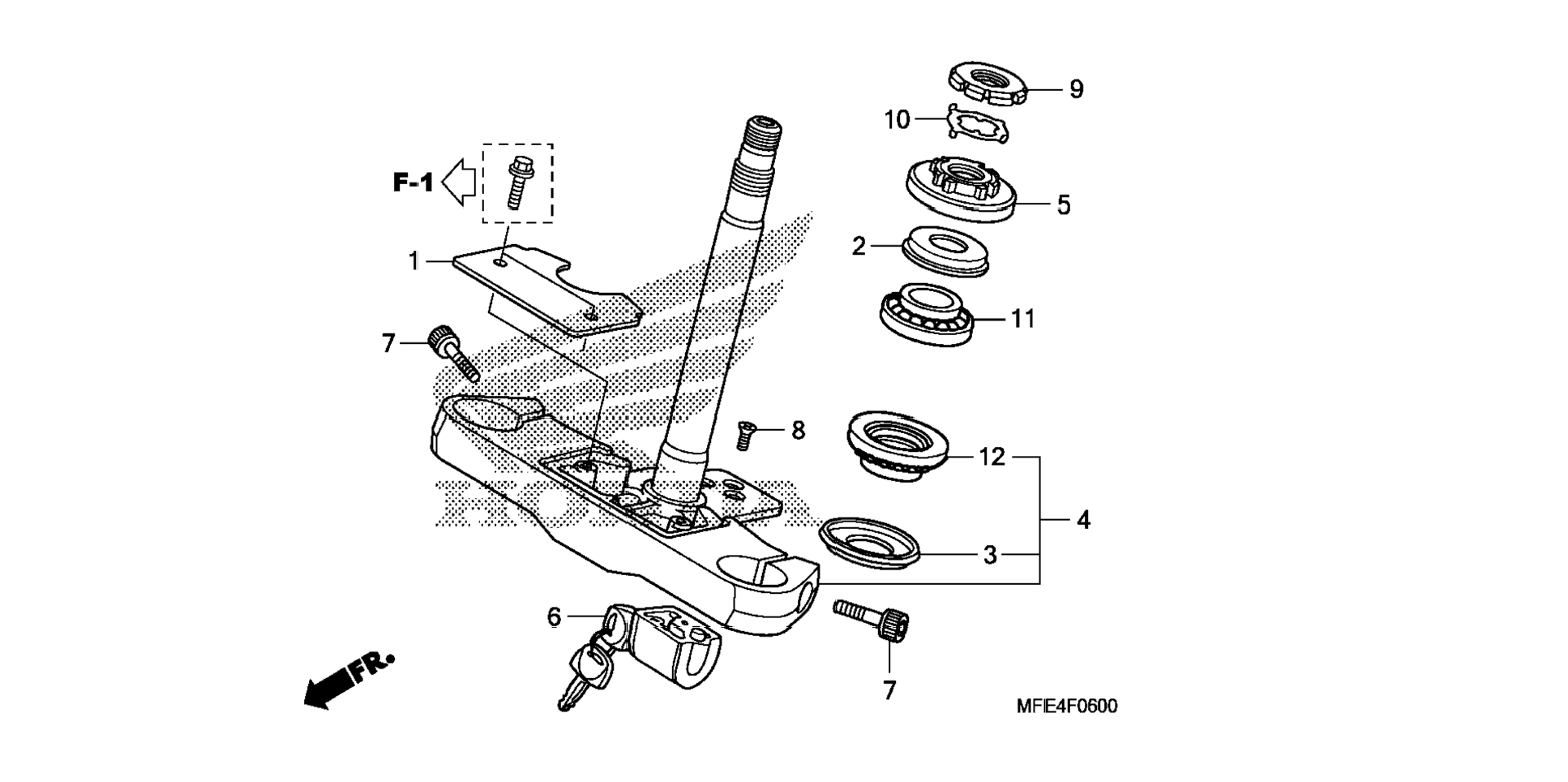 9
10
F-1
5
2
1
11
7
8
12
4
3
6
7
FR.
MFIE4F0600