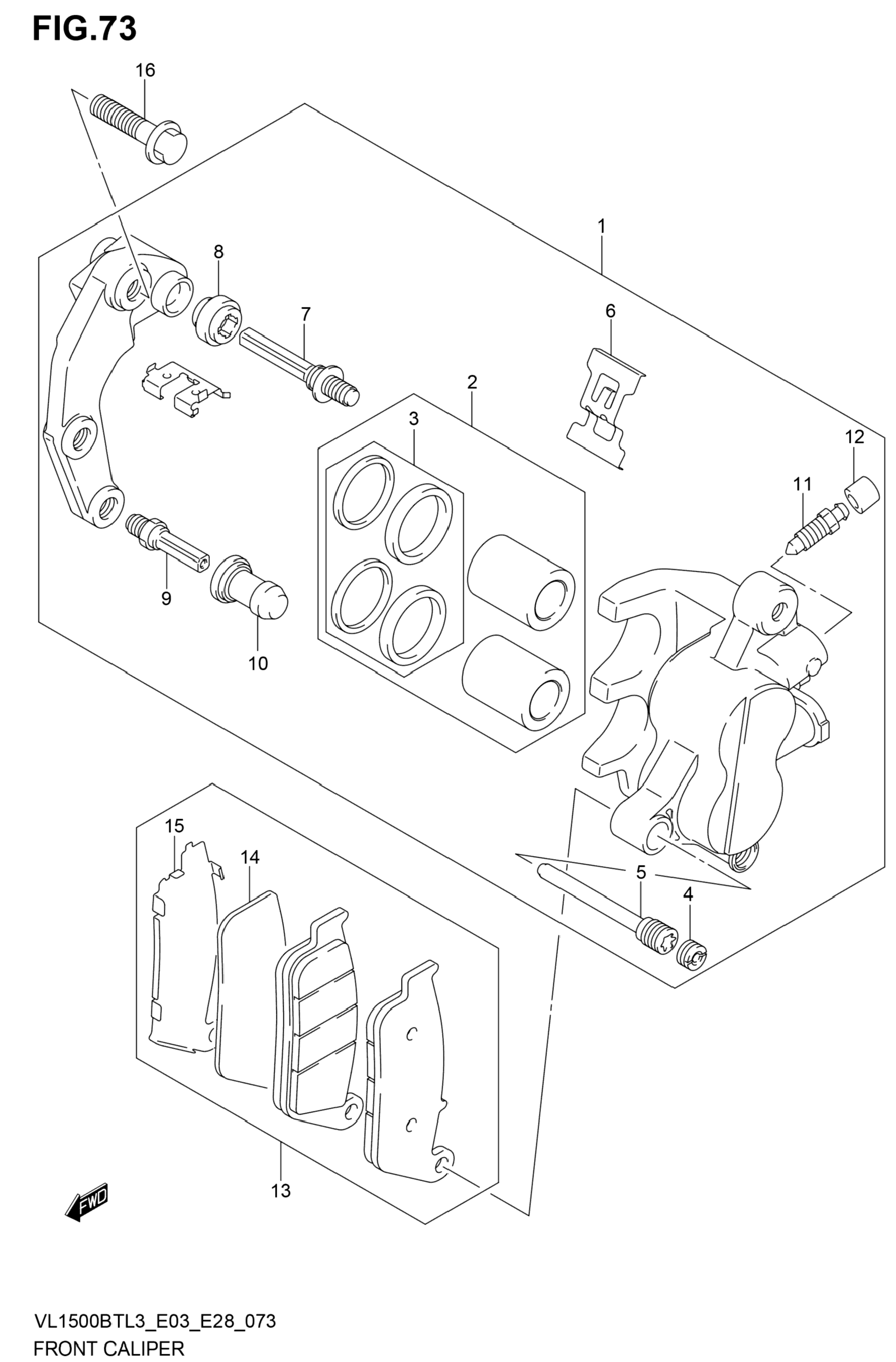 FIG.73

16

1

8

7

6

2

3

12

11

9

10

15

14

5

4

13

FWD

VL1500BTL3_E03_E28_073
FRONT CALIPER