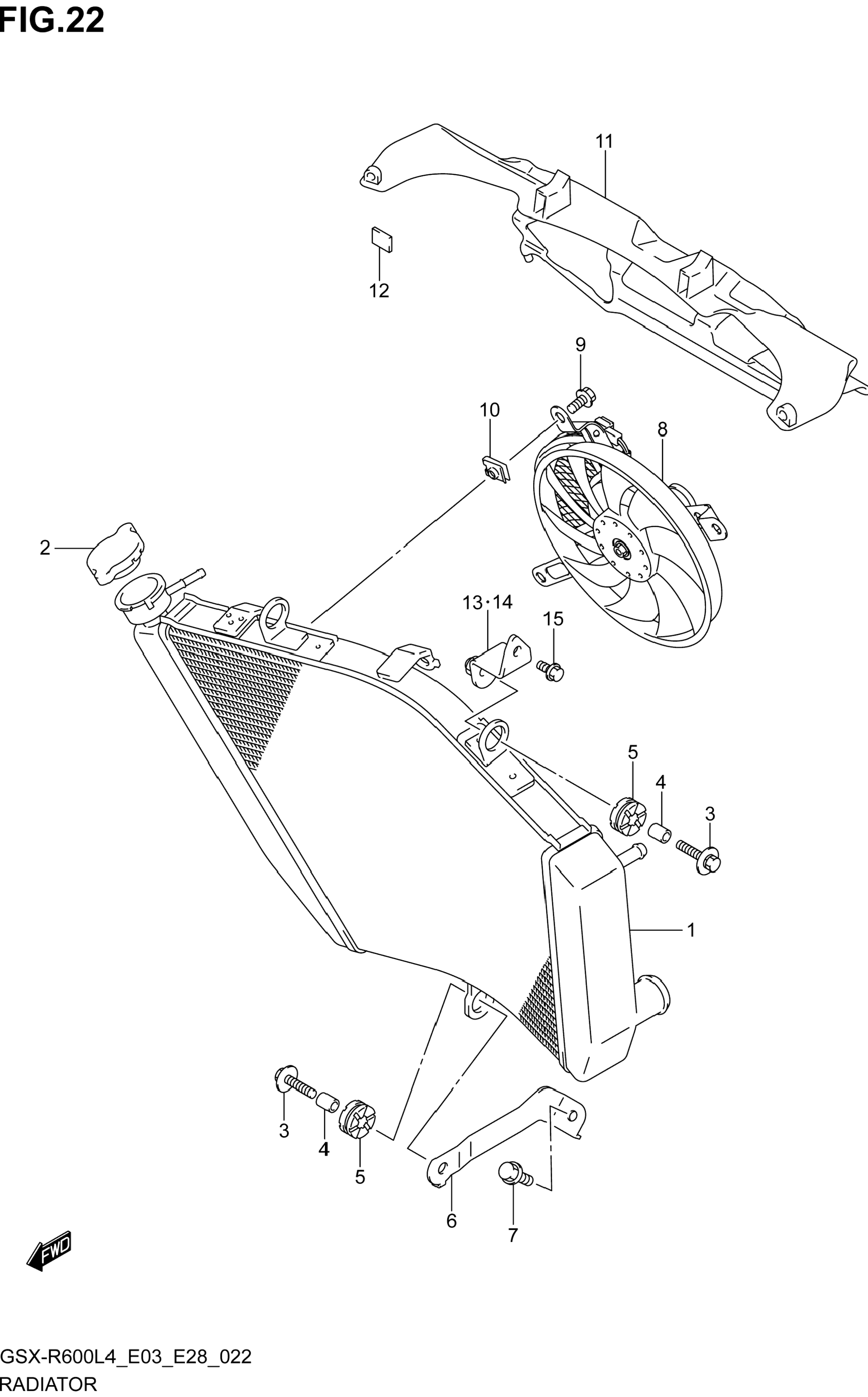 FIG.22

11

12

9

10

8

2

13·14

15

5

4

3

1

3

4

5

6

7

FWD

GSX-R600L4_E03_E28_022
RADIATOR