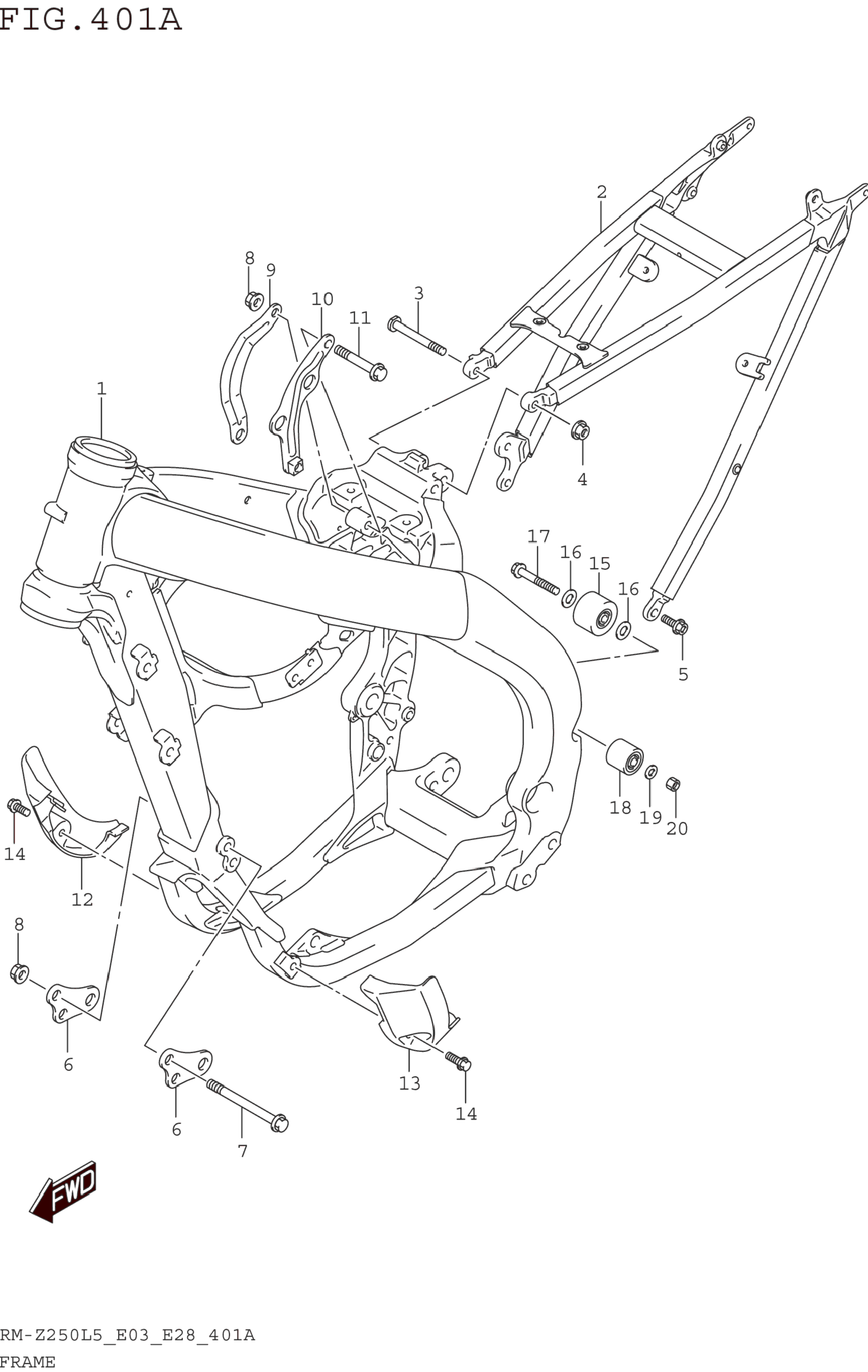 FIG.401A

2
8
9
10
11
3
1
4
17
16
15
16
5
18
19
20
14
12
8
6
6
7
13
14
FWD

RM-Z250L5_E03_E28_401A
FRAME