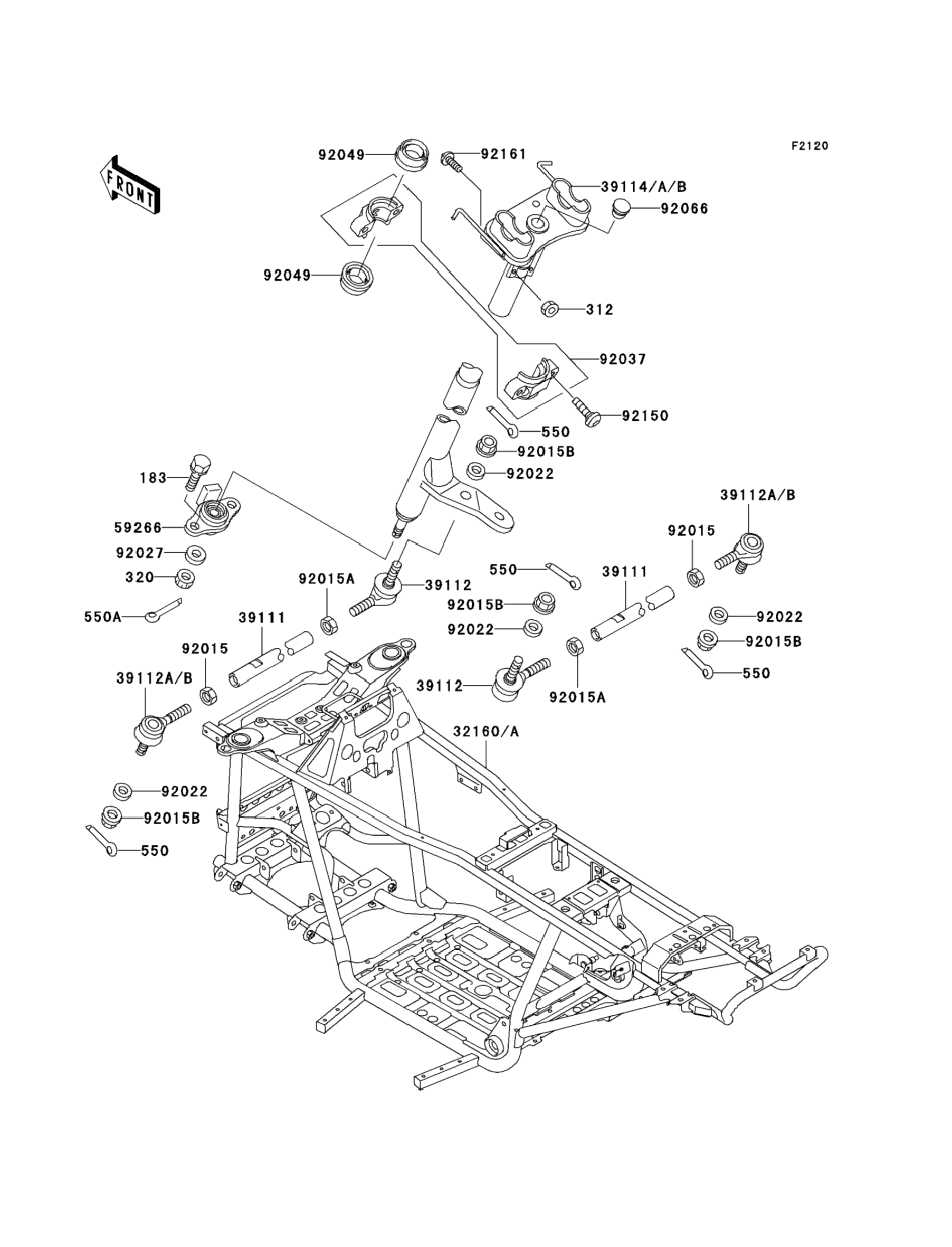 F2120

FRONT

92049
92161
39114/A/B
92066
92049
312
92037
92150
550
92015B
92022
183
59266
92027
320
550A
92015A
39112
39111
92015
39112A/B
550
92015B
92022
39111
92015
39112A/B
92022
92015B
550
39112
92015A
32160/A
92022
92015B
550