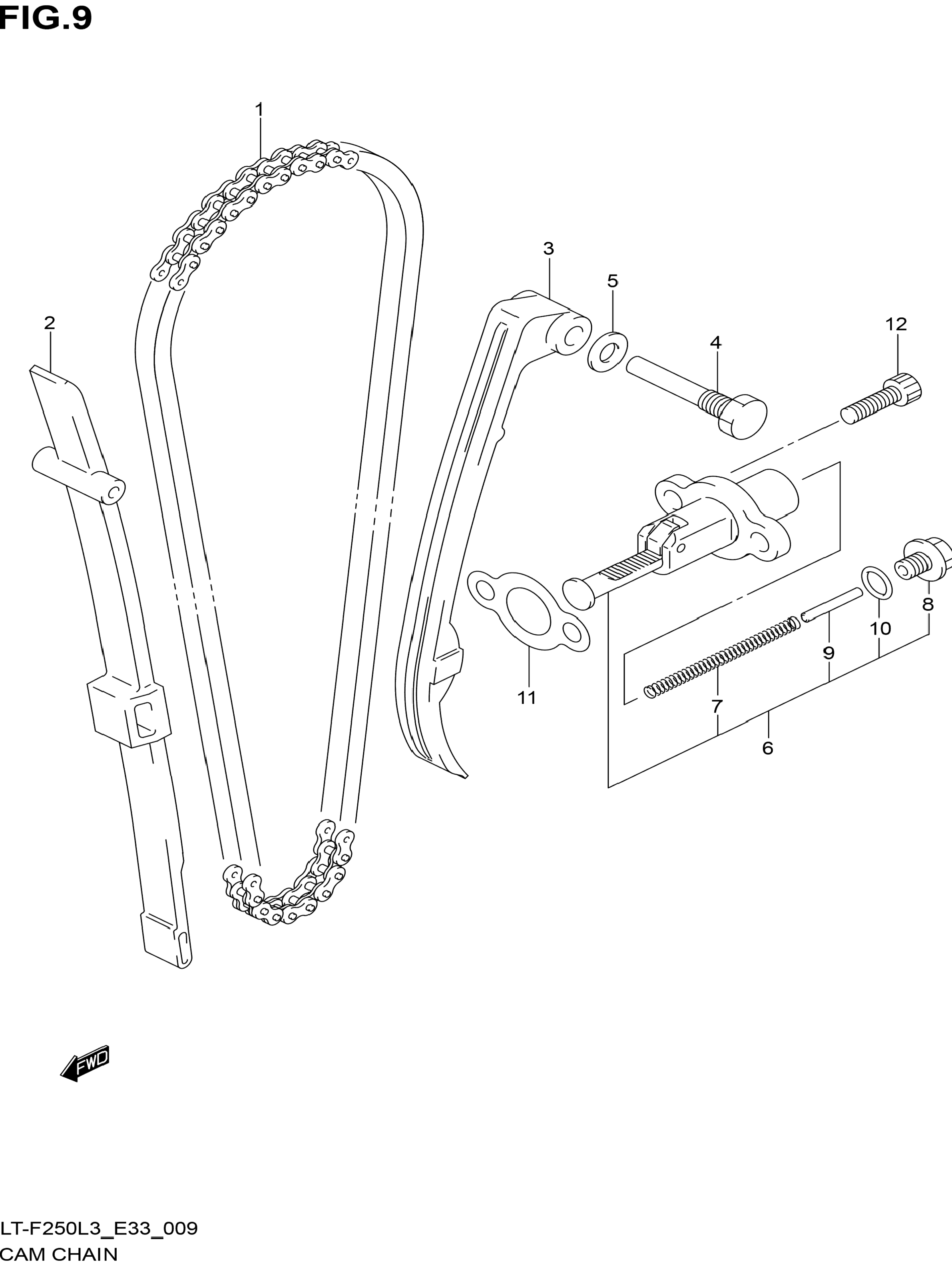 FIG.9

1

3

5

2

4

12

8

10

9

11

7

6

FWD

LT-F250L3_E33_009
CAM CHAIN